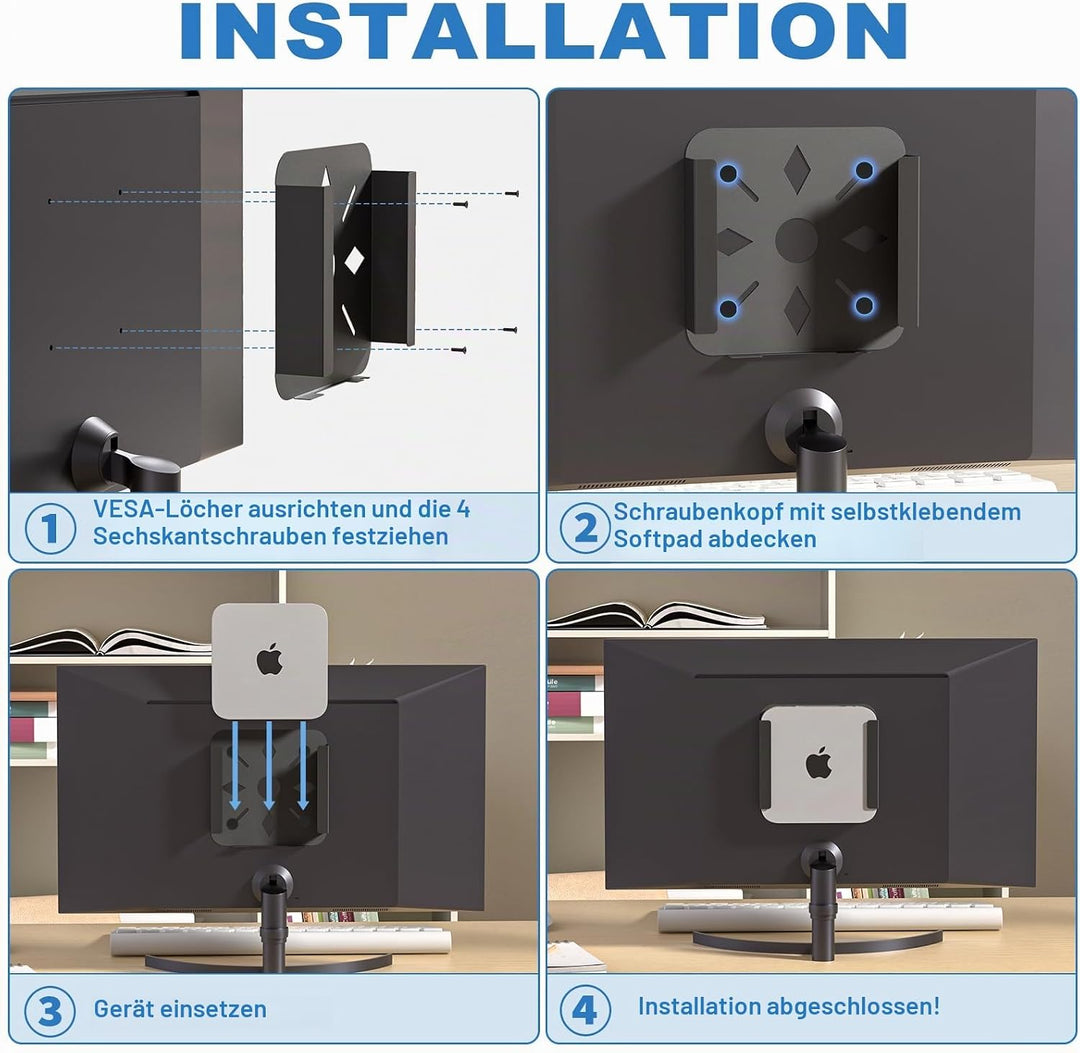 INSTALLATION

1 VESA-Löcher ausrichten und die 4 Sechskantschrauben festziehen

2 Schraubenkopf mit selbstklebendem Softpad abdecken

3 Gerät einsetzen

4 Installation abgeschlossen!