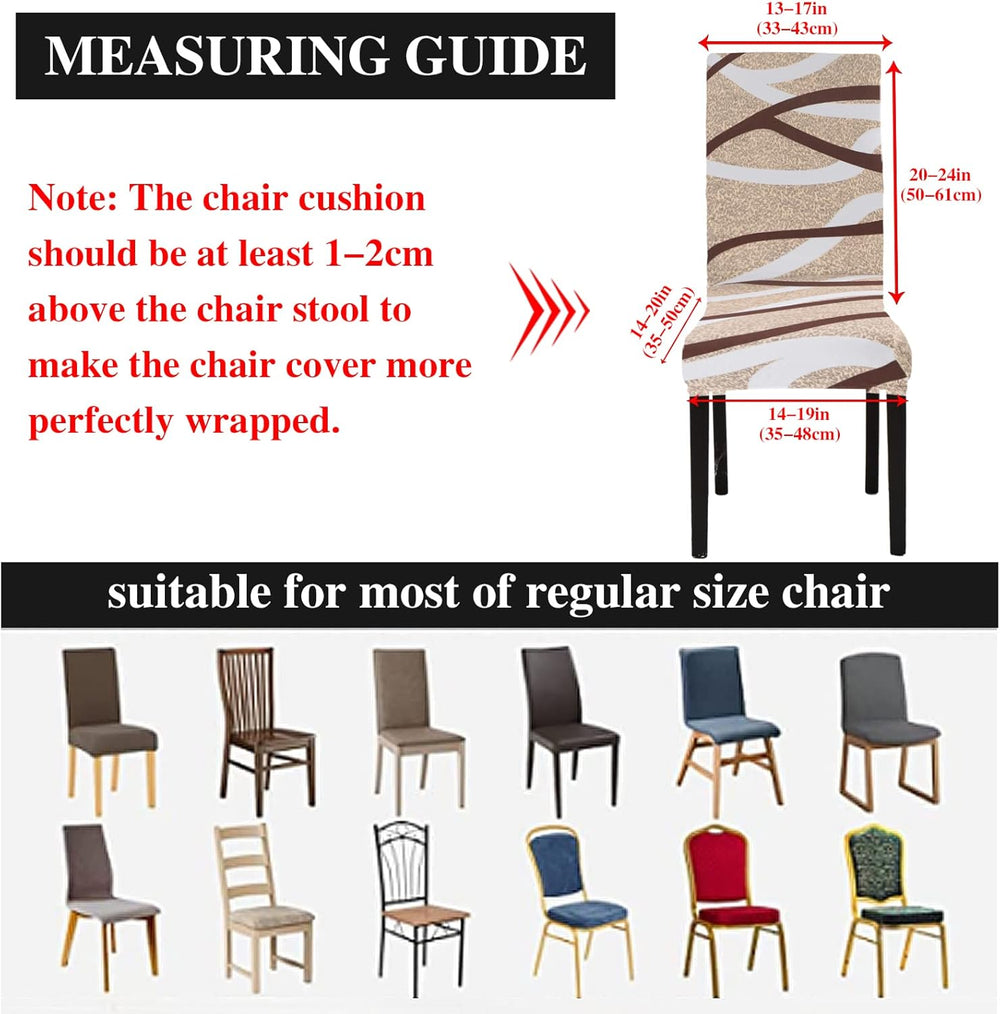 MEASURING GUIDE

Note: The chair cushion should be at least 1–2cm above the chair stool to make the chair cover more perfectly wrapped.

13–17in
(33–43cm)

20–24in
(50–61cm)

14–20in
(35–50cm)

14–19in
(35–48cm)

suitable for most of regular size chair