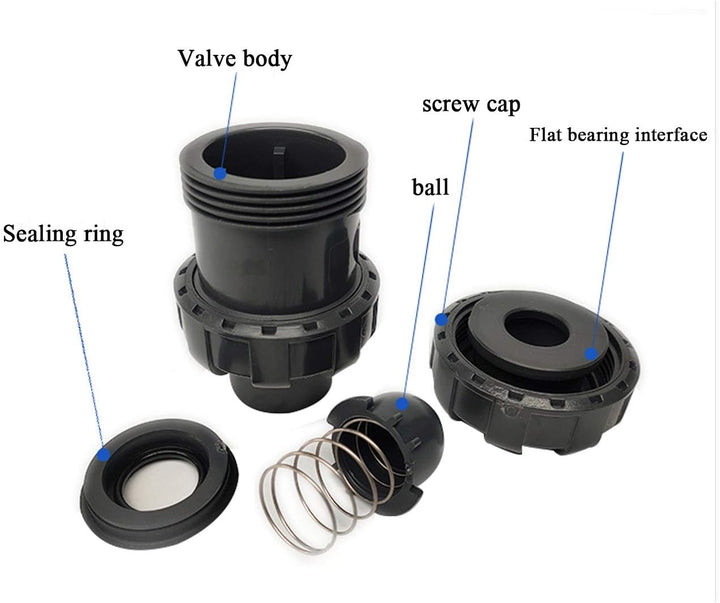 Valve body

screw cap

Flat bearing interface

ball

Sealing ring