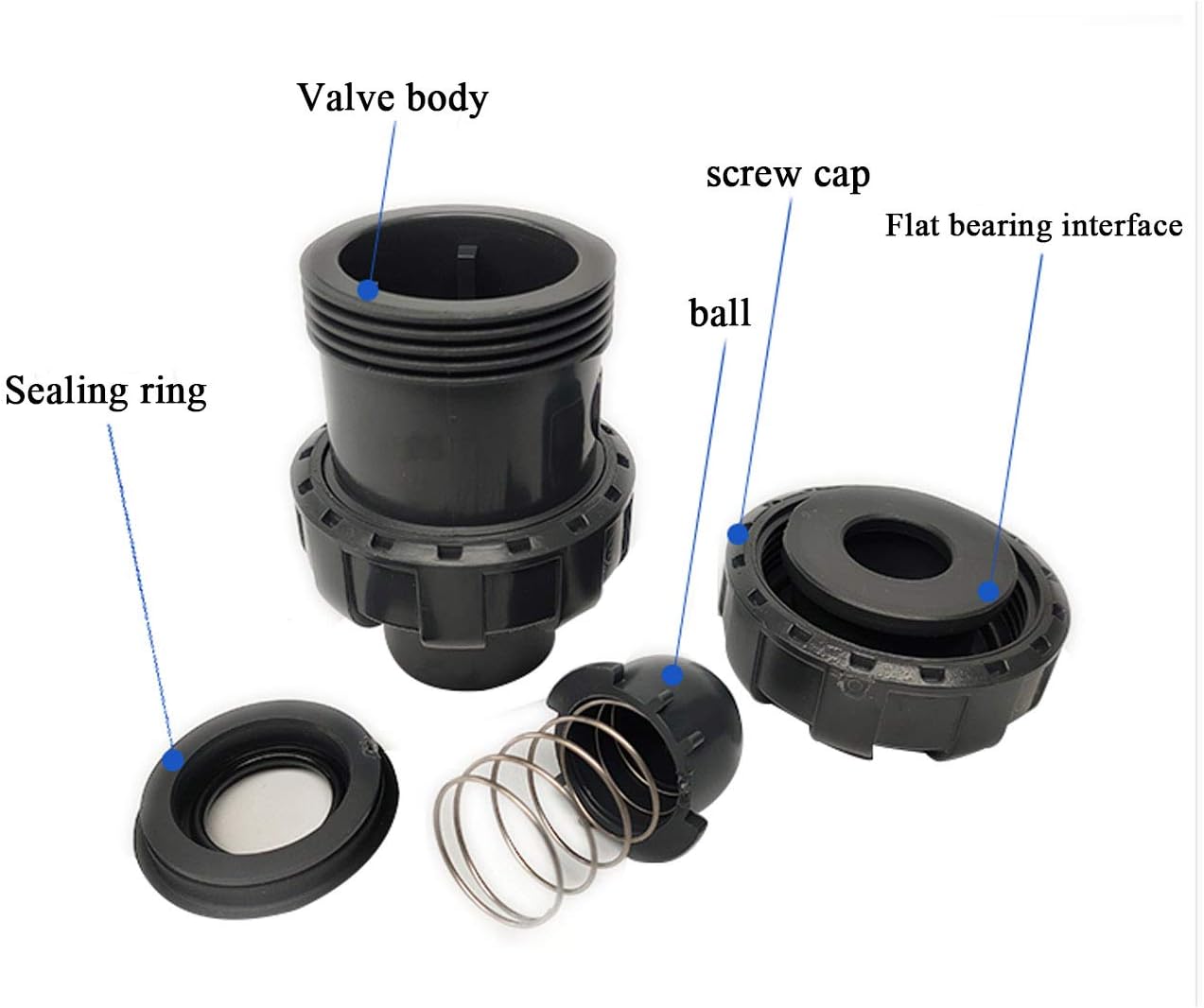 Valve body

screw cap

Flat bearing interface

ball

Sealing ring