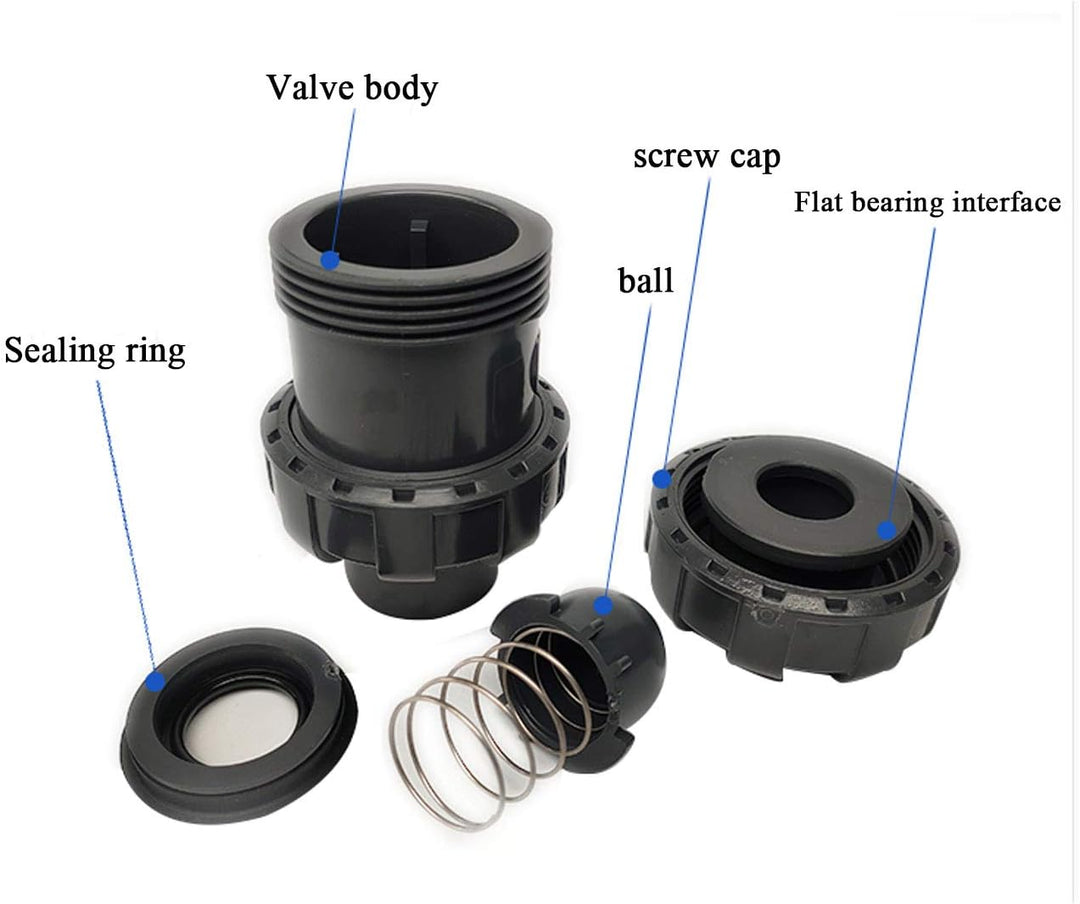 Valve body
screw cap
Flat bearing interface
ball
Sealing ring