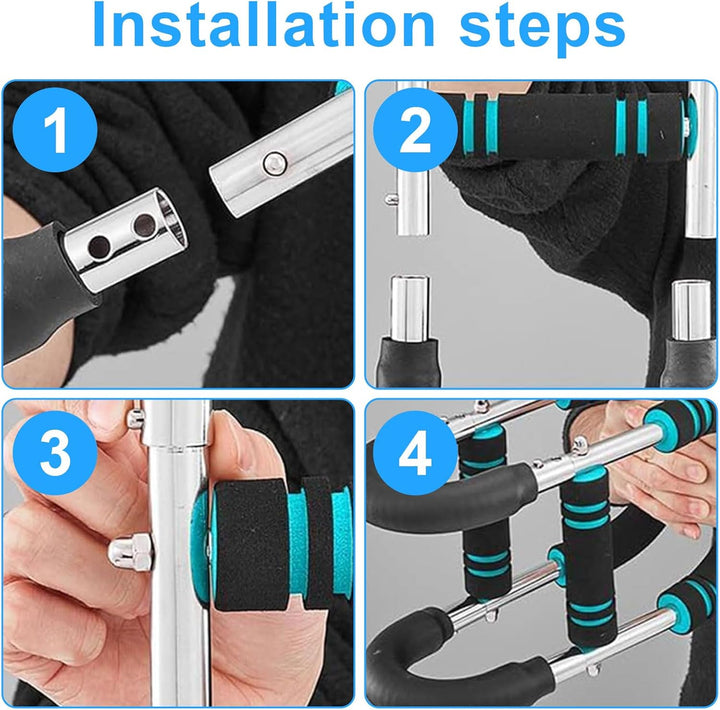 Installation steps

1

2

3

4