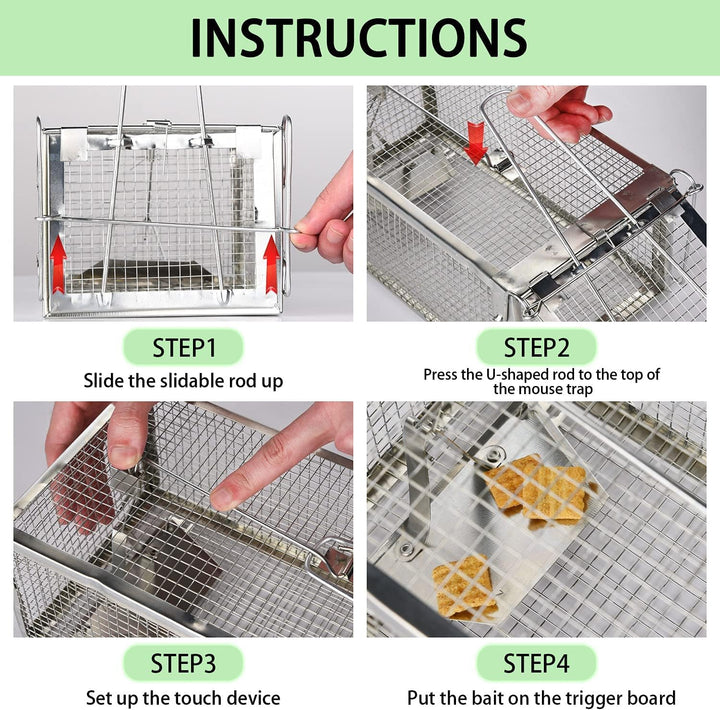 INSTRUCTIONS

STEP1

Slide the slidable rod up

STEP2

Press the U-shaped rod to the top of the mouse trap

STEP3

Set up the touch device

STEP4

Put the bait on the trigger board