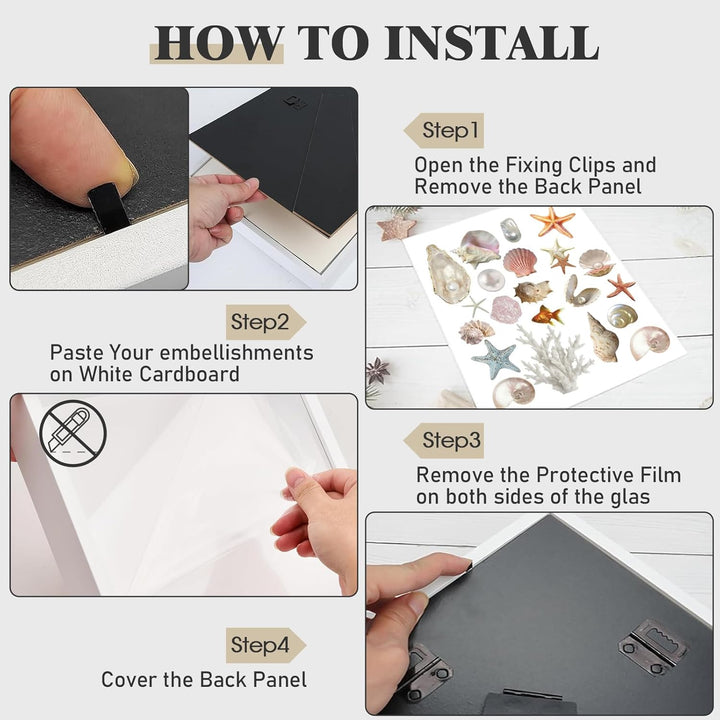 HOW TO INSTALL

Step1

Open the Fixing Clips and Remove the Back Panel

Step2

Paste Your embellishments on White Cardboard

Step3

Remove the Protective Film on both sides of the glas

Step4

Cover the Back Panel