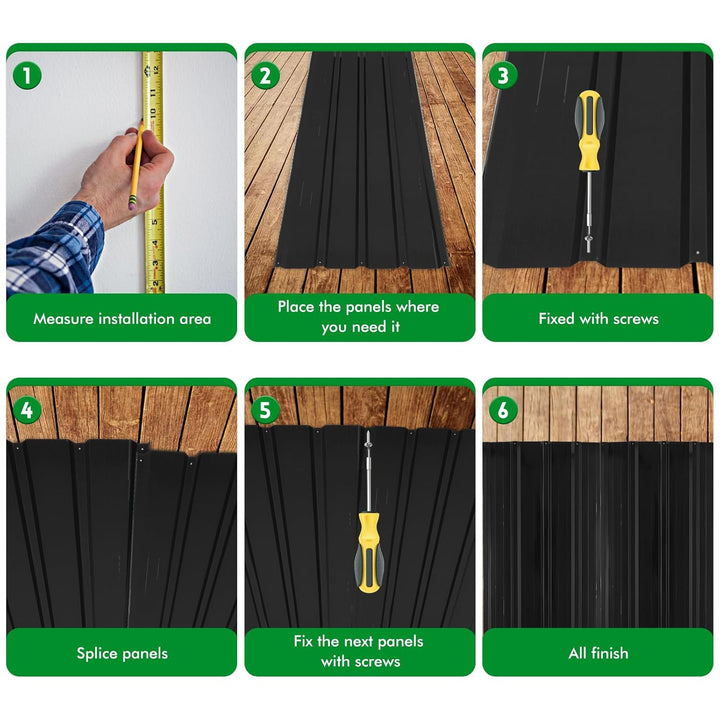 1

Measure installation area

2

Place the panels where you need it

3

Fixed with screws

4

Splice panels

5

Fix the next panels with screws

6

All finish