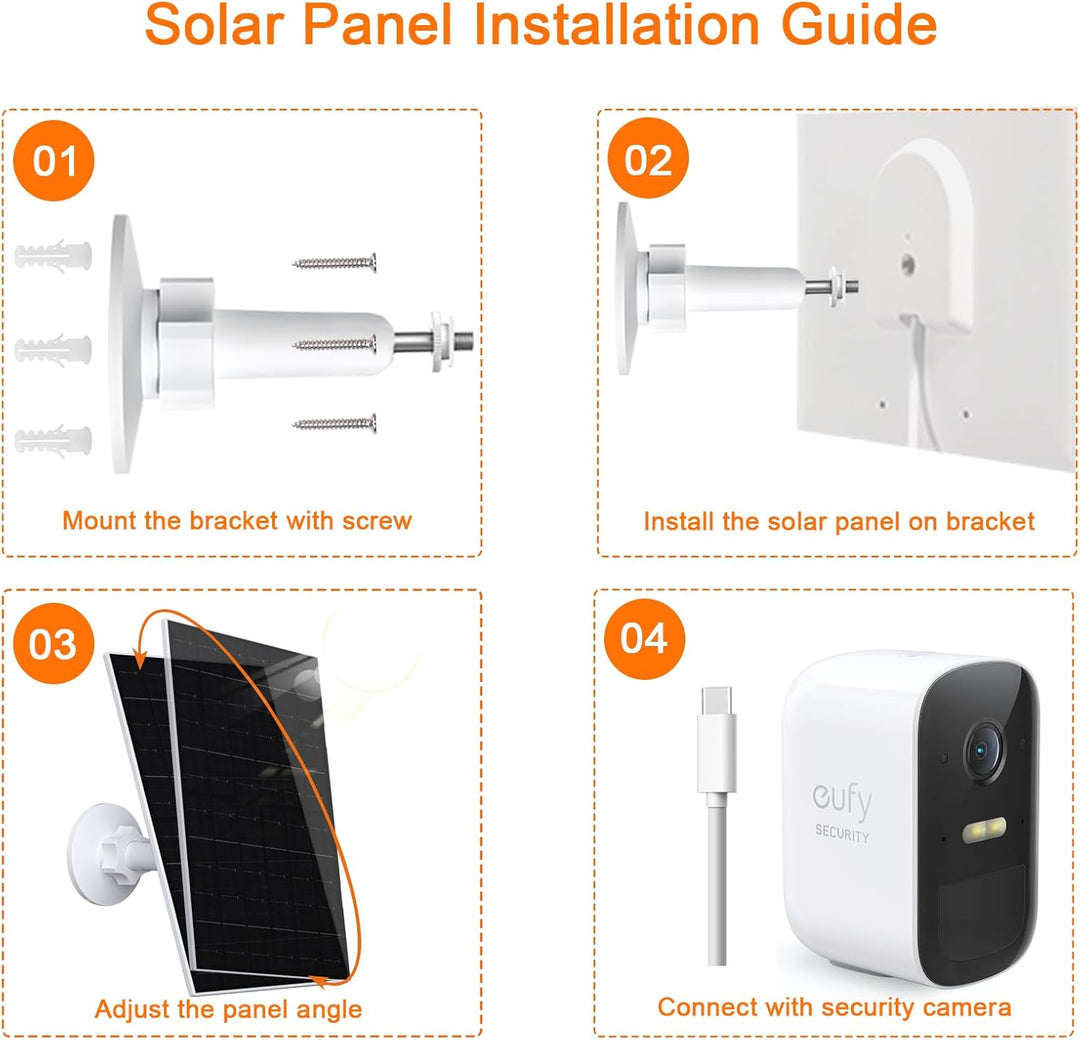 Solar Panel Installation Guide

01

Mount the bracket with screw

02

Install the solar panel on bracket

03

Adjust the panel angle

04

eufy
SECURITY

Connect with security camera