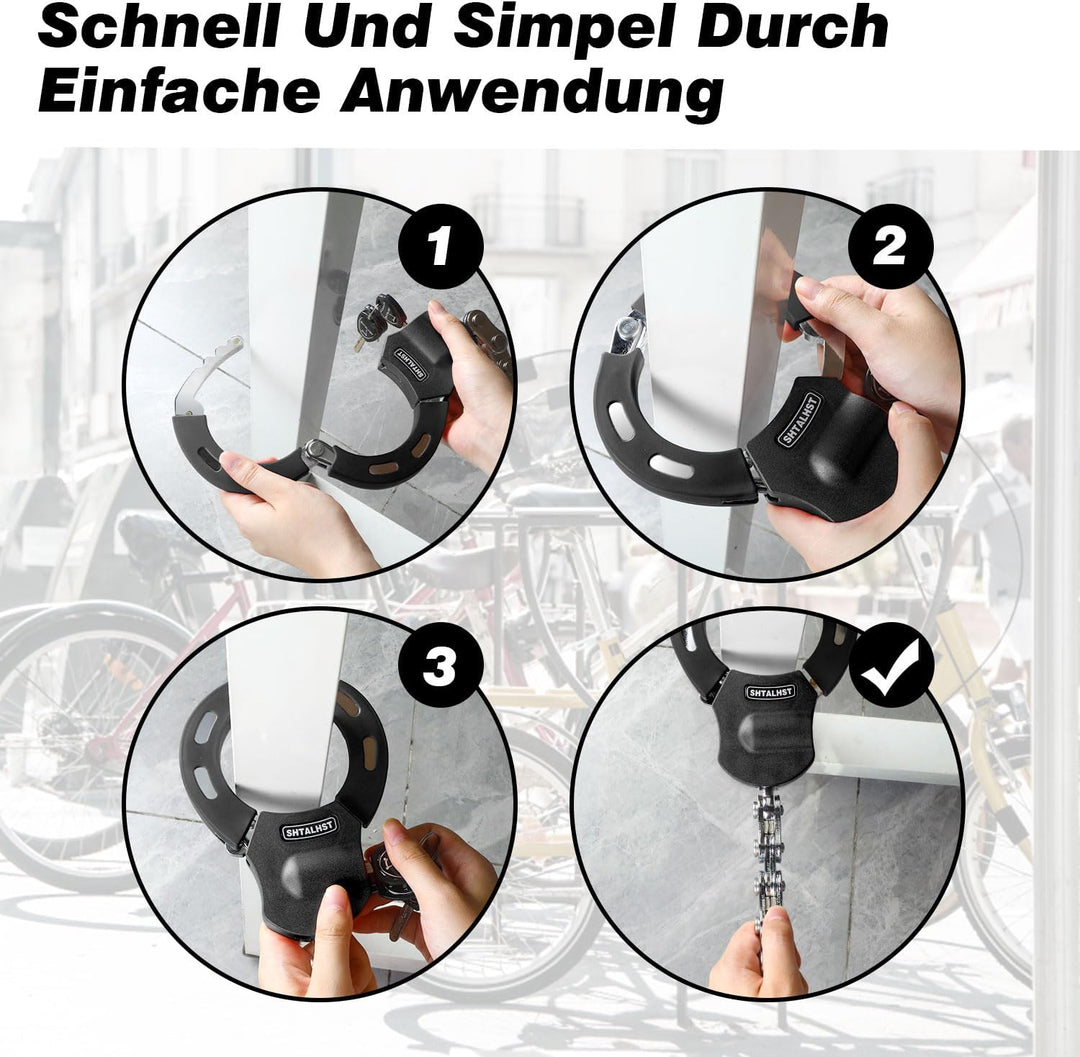 Schnell Und Simpel Durch Einfache Anwendung

1

SHTALHST

2

SHTALHST

3

SHTALHST

SHTALHST