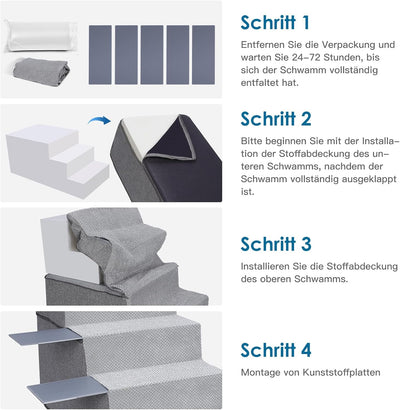 Schritt 1

Entfernen Sie die Verpackung und warten Sie 24–72 Stunden, bis sich der Schwamm vollständig entfaltet hat.

Schritt 2

Bitte beginnen Sie mit der Installation der Stoffabdeckung des unteren Schwamms, nachdem der Schwamm vollständig ausgeklappt ist.

Schritt 3

Installieren Sie die Stoffabdeckung des oberen Schwamms.

Schritt 4

Montage von Kunststoffplatten