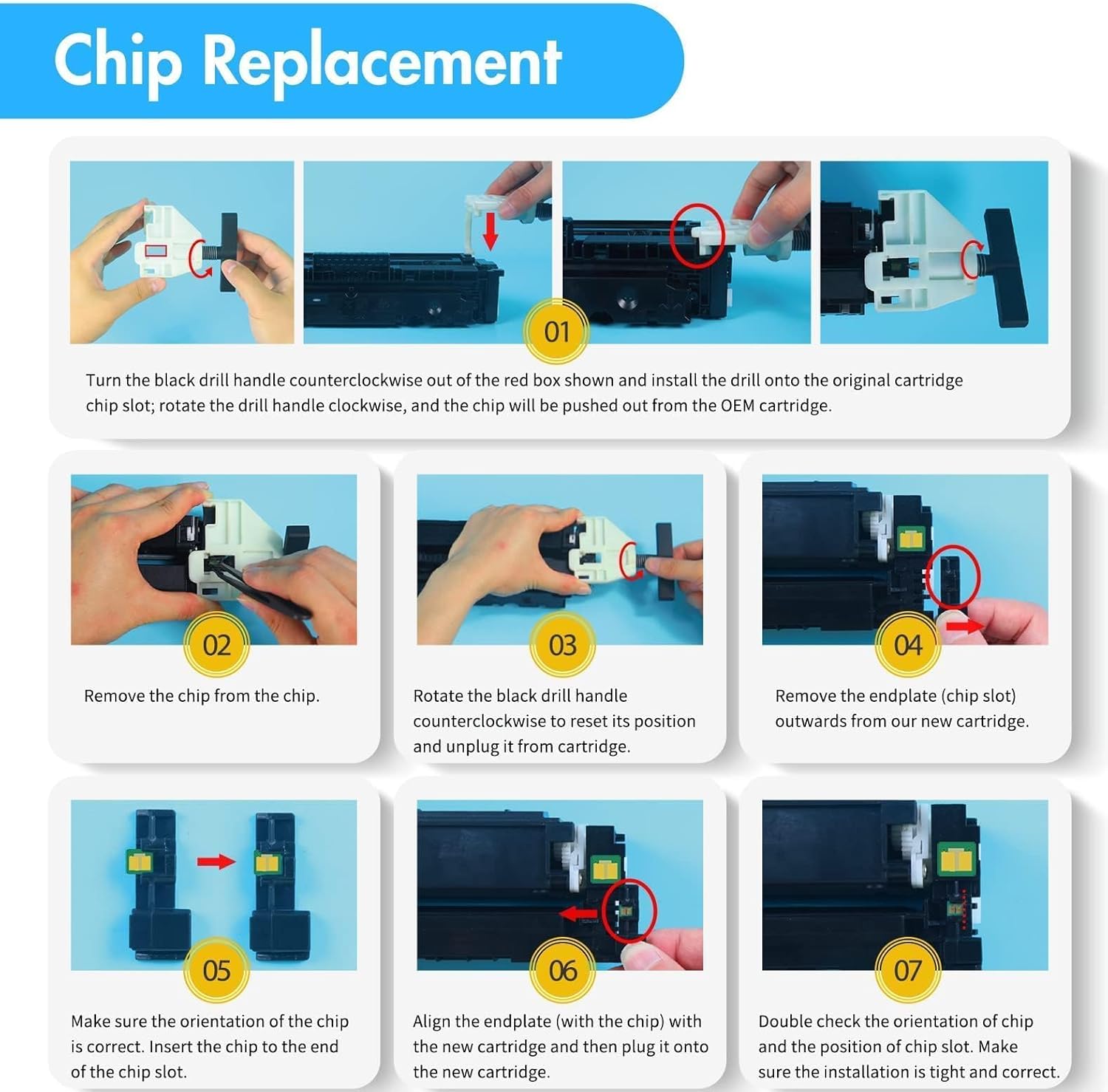 Chip Replacement

01

Turn the black drill handle counterclockwise out of the red box shown and install the drill onto the original cartridge chip slot; rotate the drill handle clockwise, and the chip will be pushed out from the OEM cartridge.

02

Remove the chip from the chip.

03

Rotate the black drill handle counterclockwise to reset its position and unplug it from cartridge.

04

Remove the endplate (chip slot) outwards from our new cartridge.

05

Make sure the orientation of the chip is correct. Insert the chip to the end of the chip slot.

06

Align the endplate (with the chip) with the new cartridge and then plug it onto the new cartridge.

07

Double check the orientation of chip and the position of chip slot. Make sure the installation is tight and correct.