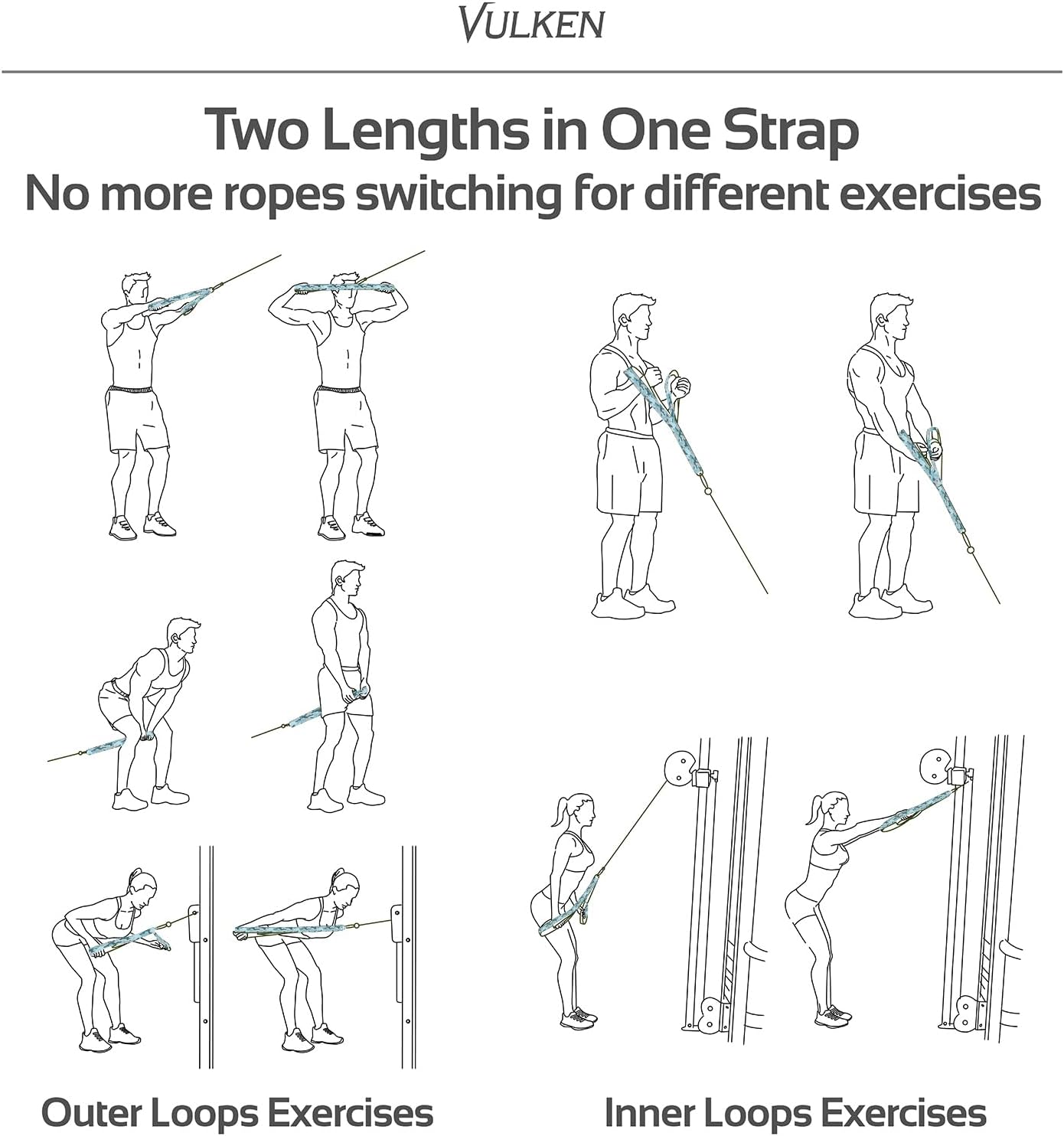 VULKEN

Two Lengths in One Strap
No more ropes switching for different exercises

Outer Loops Exercises

Inner Loops Exercises