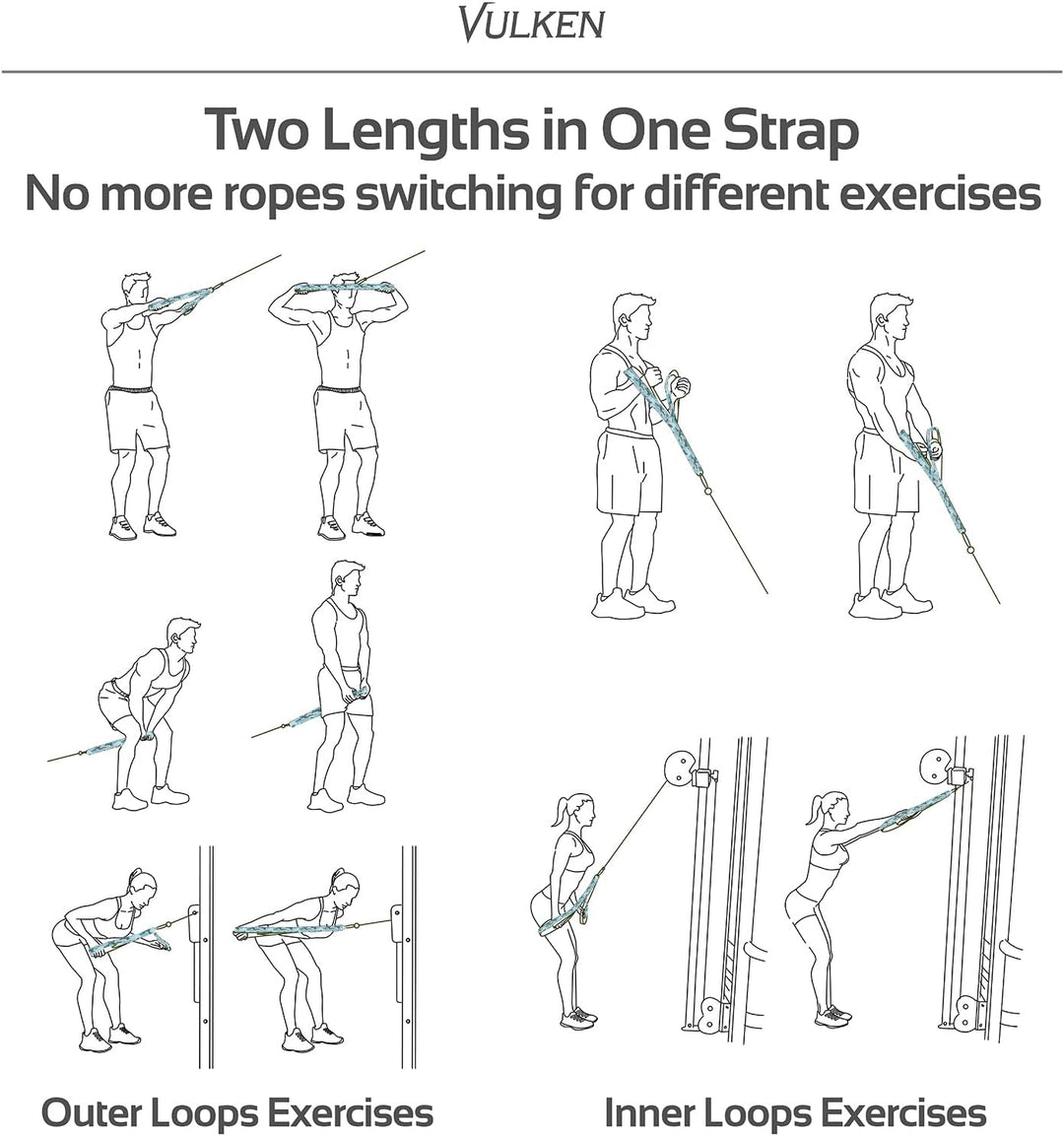 VULKEN

Two Lengths in One Strap
No more ropes switching for different exercises

Outer Loops Exercises

Inner Loops Exercises