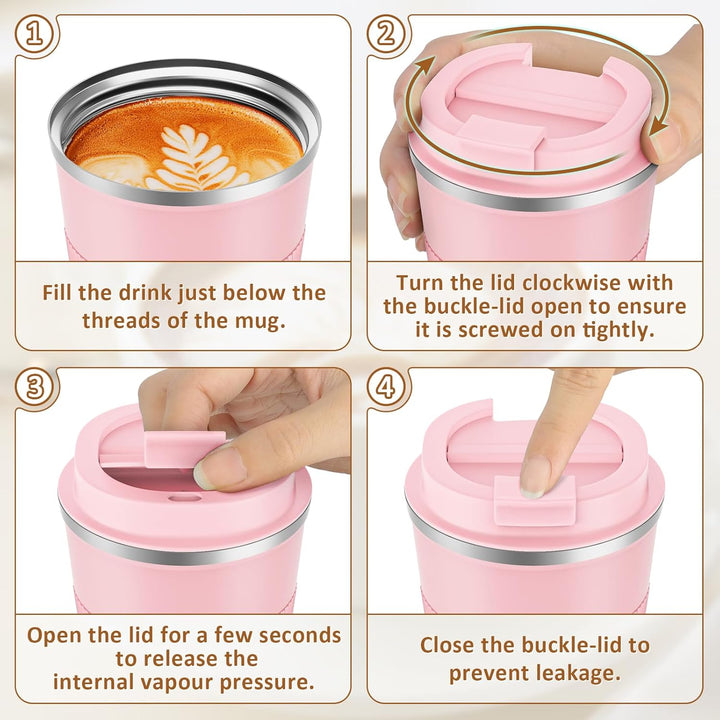 ①

Fill the drink just below the threads of the mug.

②

Turn the lid clockwise with the buckle-lid open to ensure it is screwed on tightly.

③

Open the lid for a few seconds to release the internal vapour pressure.

④

Close the buckle-lid to prevent leakage.