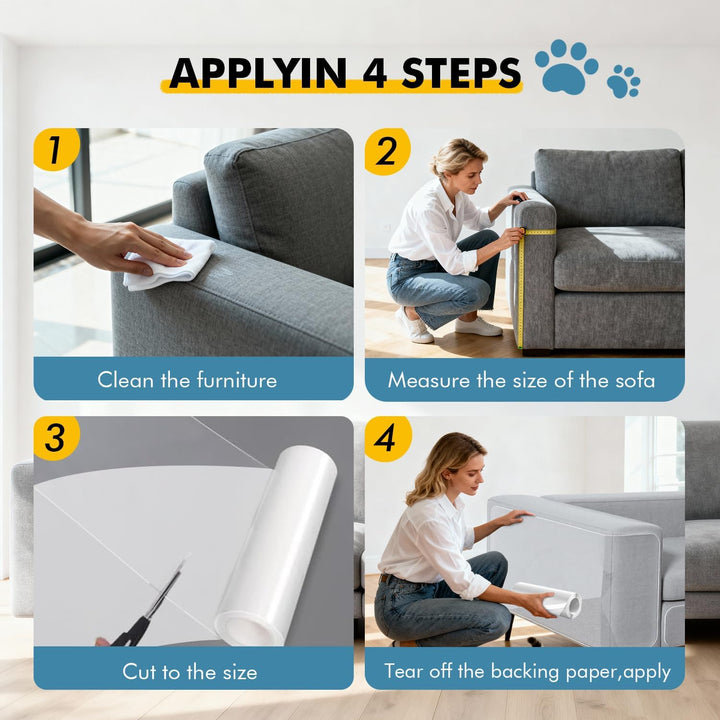 APPLYIN 4 STEPS

1

Clean the furniture

2

Measure the size of the sofa

3

Cut to the size

4

Tear off the backing paper,apply