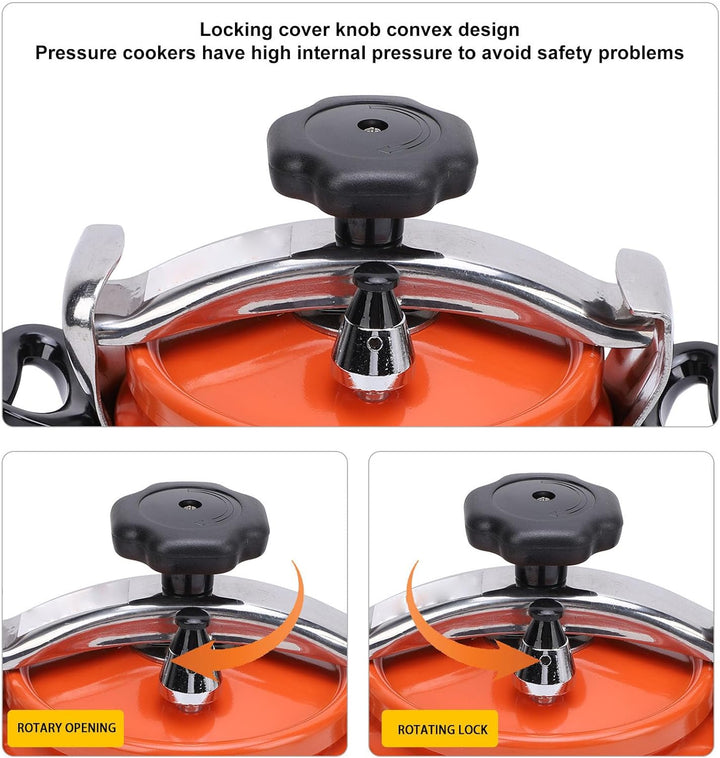 Locking cover knob convex design
Pressure cookers have high internal pressure to avoid safety problems

ROTARY OPENING

ROTATING LOCK