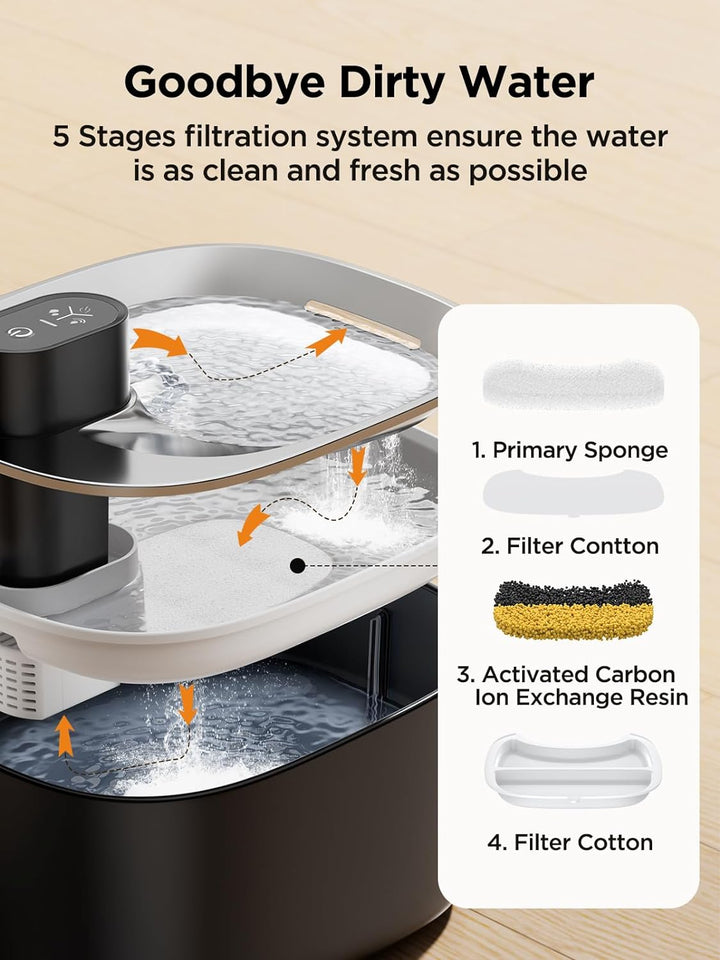 Goodbye Dirty Water

5 Stages filtration system ensure the water is as clean and fresh as possible

1. Primary Sponge

2. Filter Contton

3. Activated Carbon Ion Exchange Resin

4. Filter Cotton