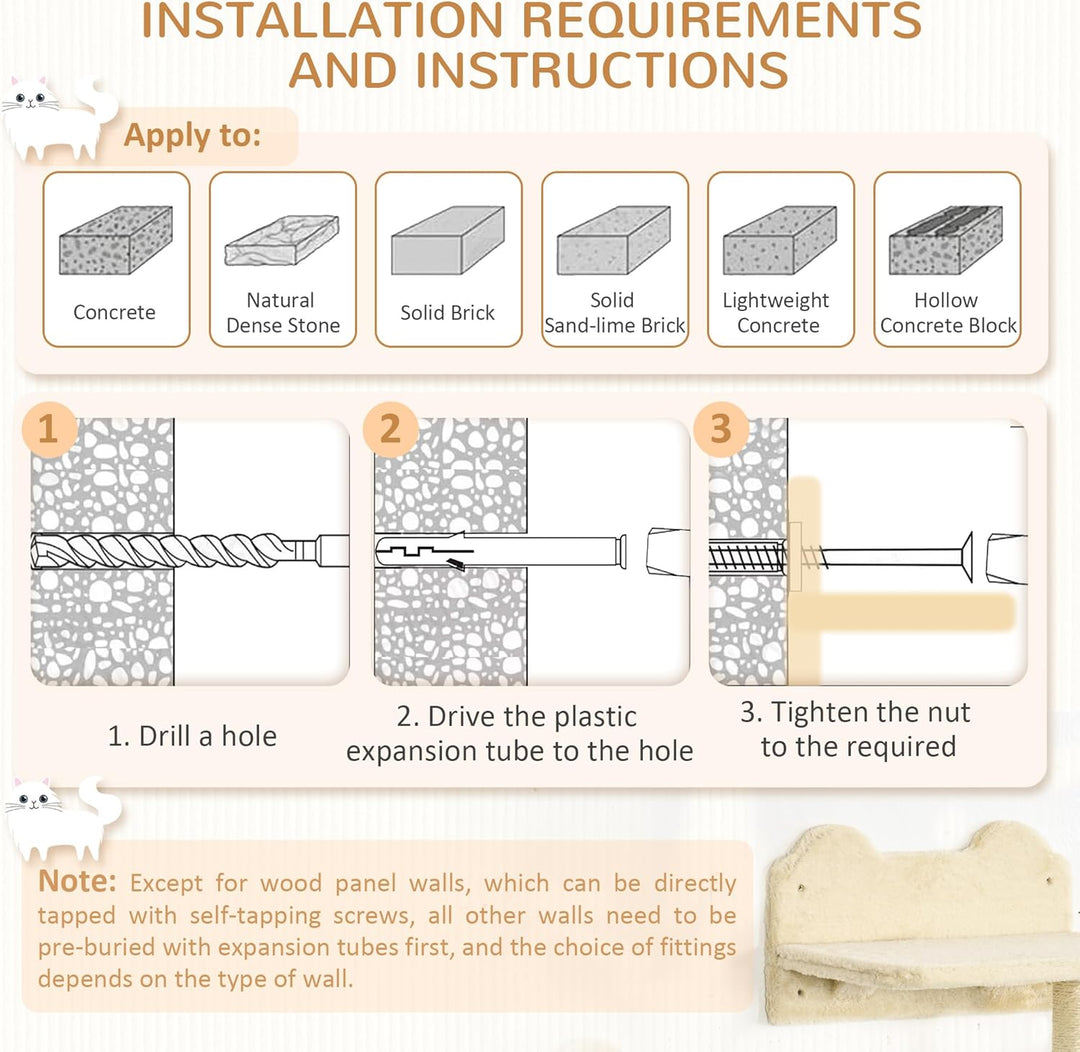 INSTALLATION REQUIREMENTS AND INSTRUCTIONS

Apply to:

Concrete

Natural Dense Stone

Solid Brick

Solid Sand-lime Brick

Lightweight Concrete

Hollow Concrete Block

1

2

3

1. Drill a hole

2. Drive the plastic expansion tube to the hole

3. Tighten the nut to the required

Note: Except for wood panel walls, which can be directly tapped with self-tapping screws, all other walls need to be pre-buried with expansion tubes first, and the choice of fittings depends on the type of wall.