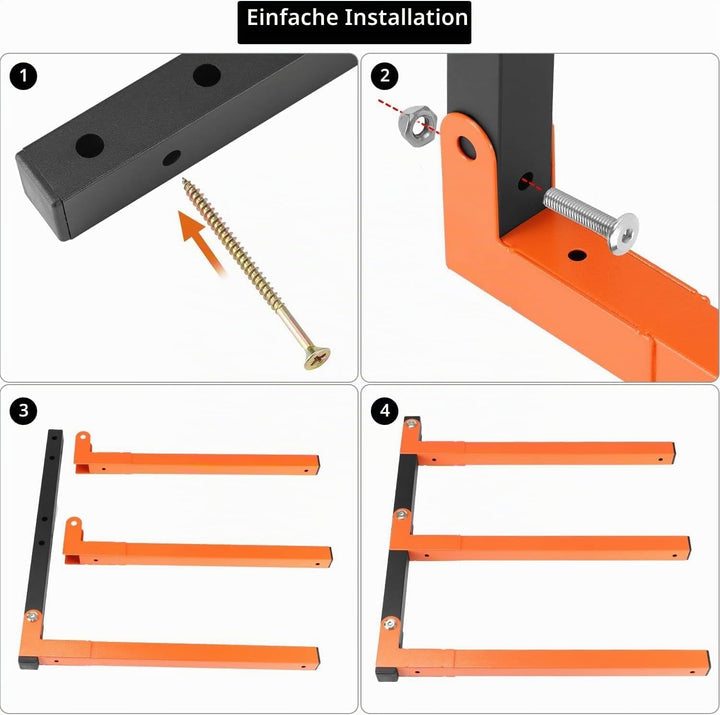 Einfache Installation

1

2

3

4