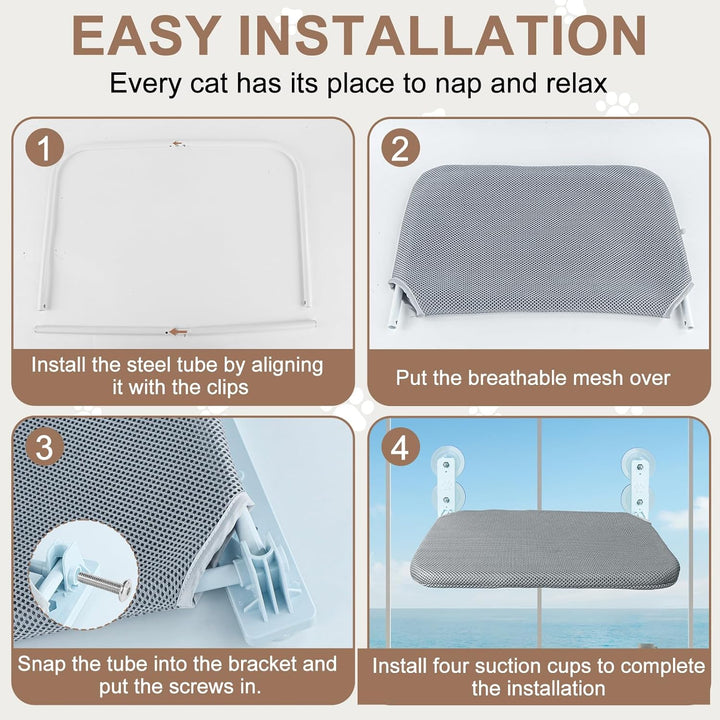 EASY INSTALLATION

Every cat has its place to nap and relax

1

Install the steel tube by aligning it with the clips

2

Put the breathable mesh over

3

Snap the tube into the bracket and put the screws in.

4

Install four suction cups to complete the installation