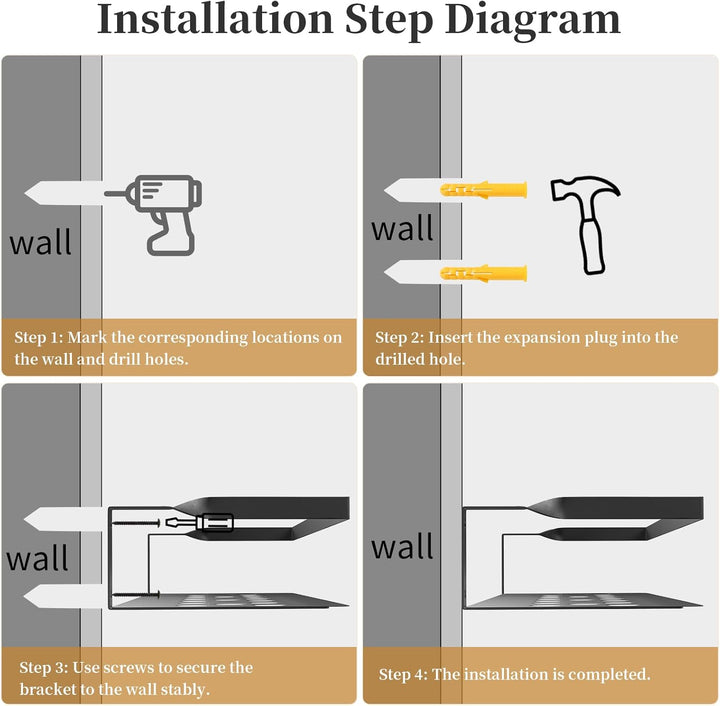 Installation Step Diagram

wall

Step 1: Mark the corresponding locations on the wall and drill holes.

wall

Step 2: Insert the expansion plug into the drilled hole.

wall

Step 3: Use screws to secure the bracket to the wall stably.

wall

Step 4: The installation is completed.