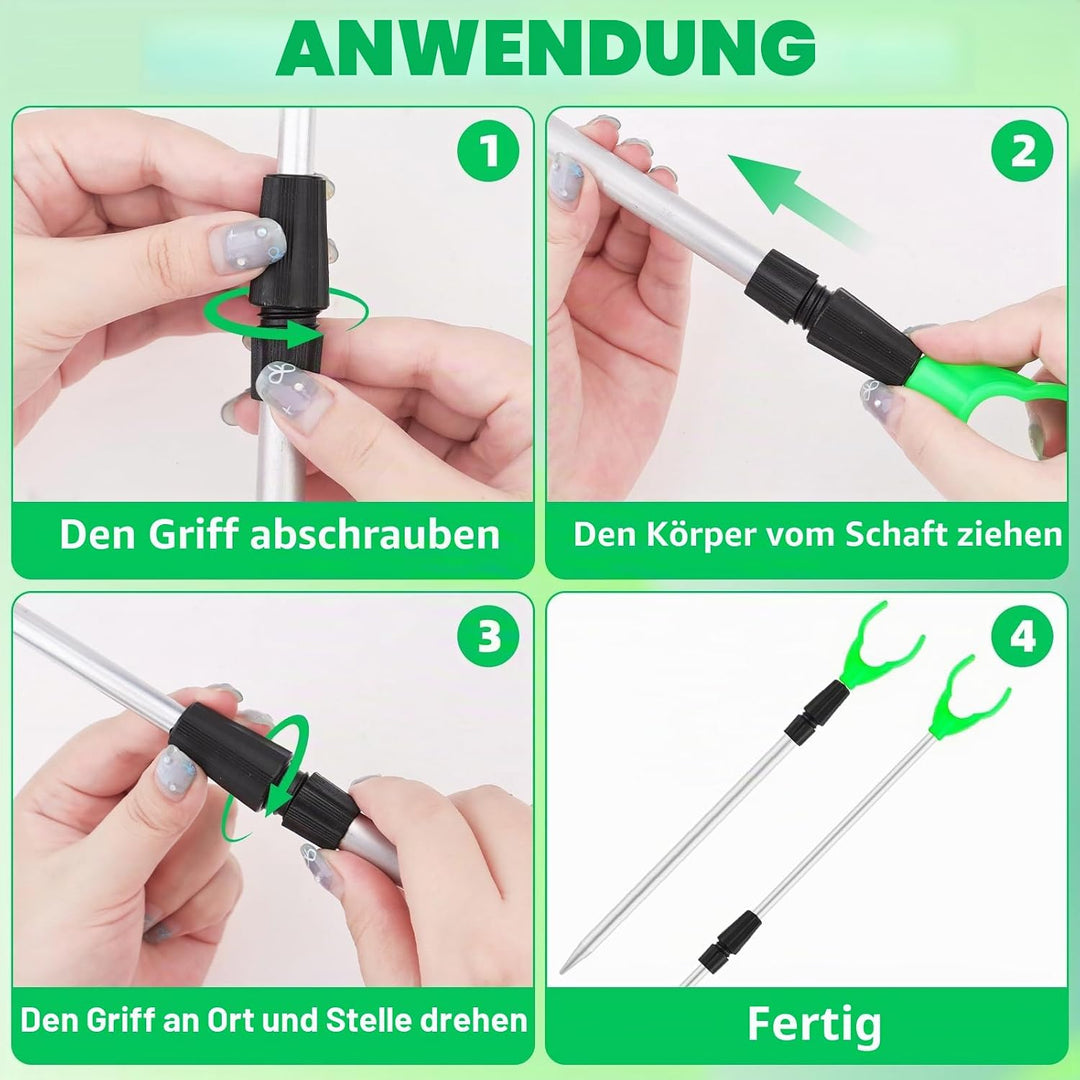 ANWENDUNG

1

Den Griff abschrauben

2

Den Körper vom Schaft ziehen

3

Den Griff an Ort und Stelle drehen

4

Fertig