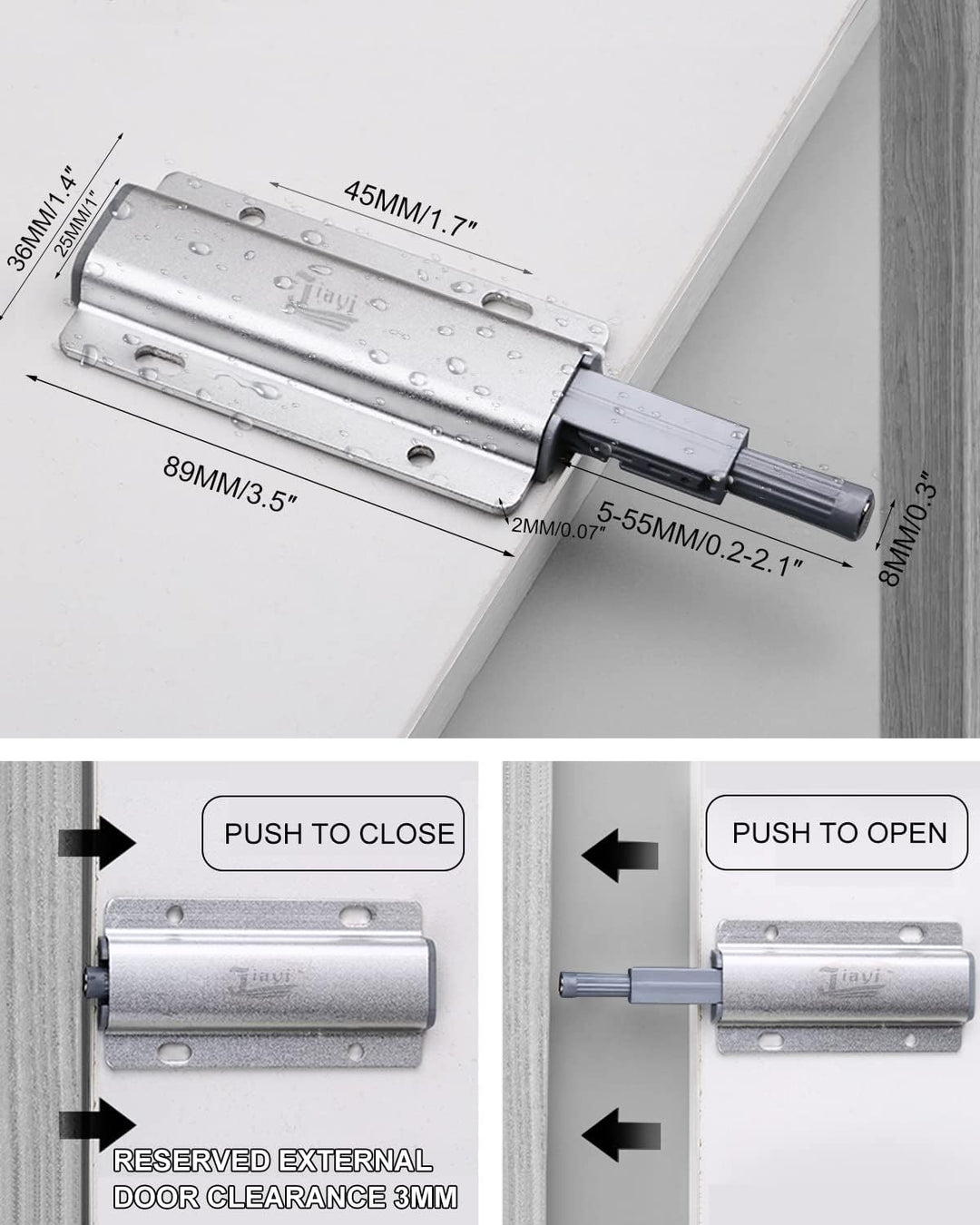 36MM/1.4"
25MM/1"
45MM/1.7"
Jiayi
89MM/3.5"
2MM/0.07"
5-55MM/0.2-2.1"
8MM/0.3"

PUSH TO CLOSE
Jiayi
RESERVED EXTERNAL DOOR CLEARANCE 3MM

PUSH TO OPEN
Jiayi