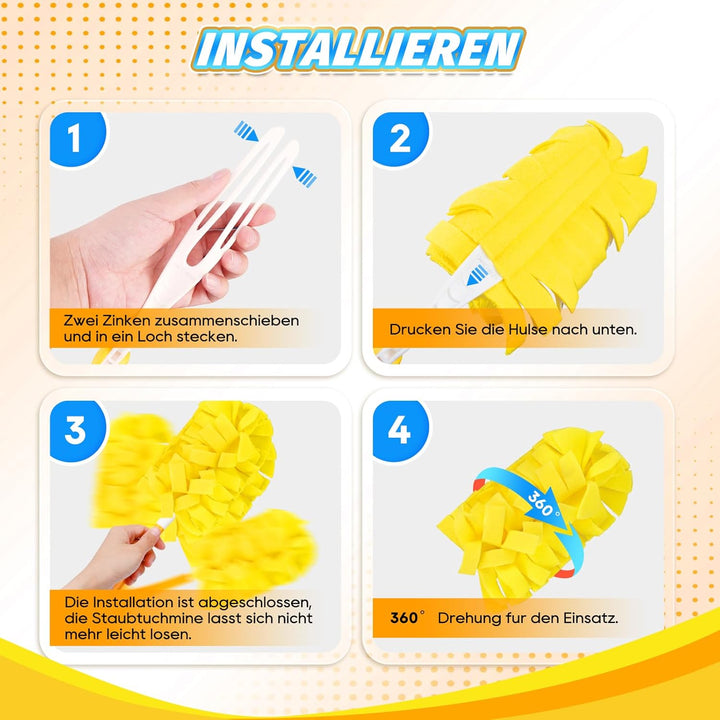 INSTALLIEREN

1

Zwei Zinken zusammenschieben und in ein Loch stecken.

2

Drucken Sie die Hulse nach unten.

3

Die Installation ist abgeschlossen, die Staubtuchmine lasst sich nicht mehr leicht losen.

4

360°

360° Drehung fur den Einsatz.