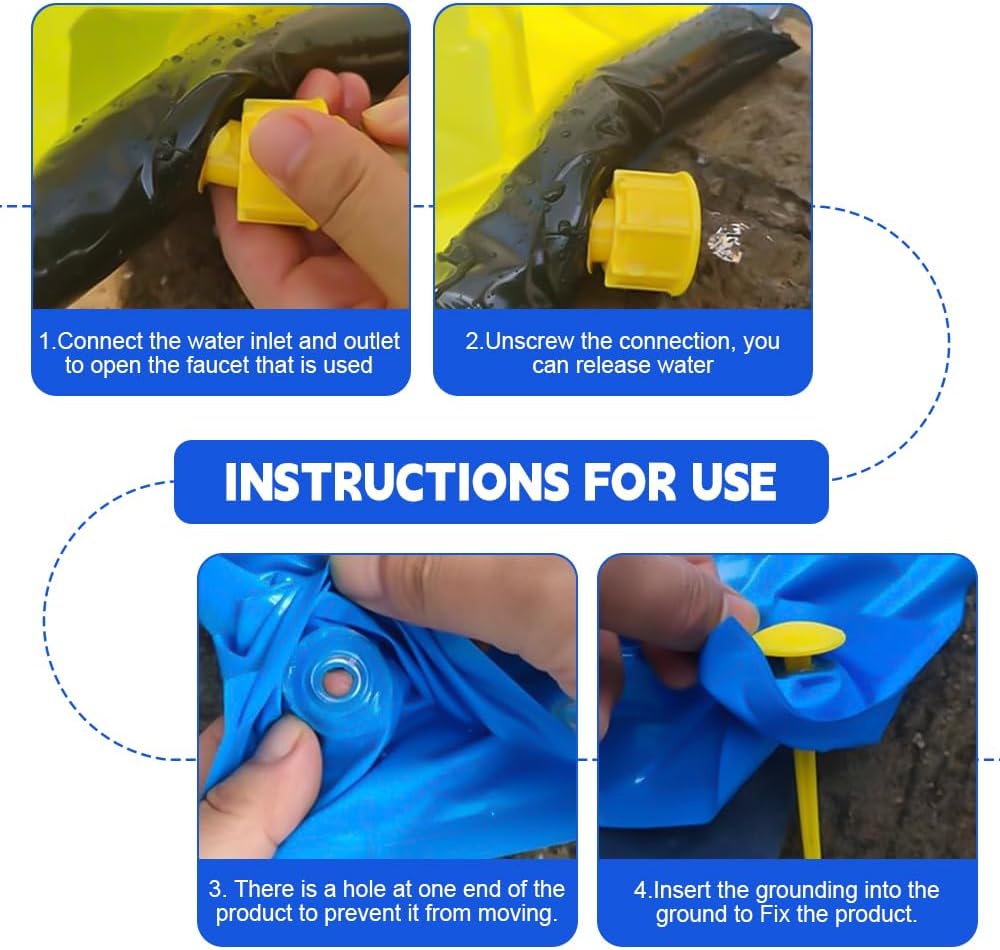 1.Connect the water inlet and outlet to open the faucet that is used

2.Unscrew the connection, you can release water

INSTRUCTIONS FOR USE

3. There is a hole at one end of the product to prevent it from moving.

4.Insert the grounding into the ground to Fix the product.