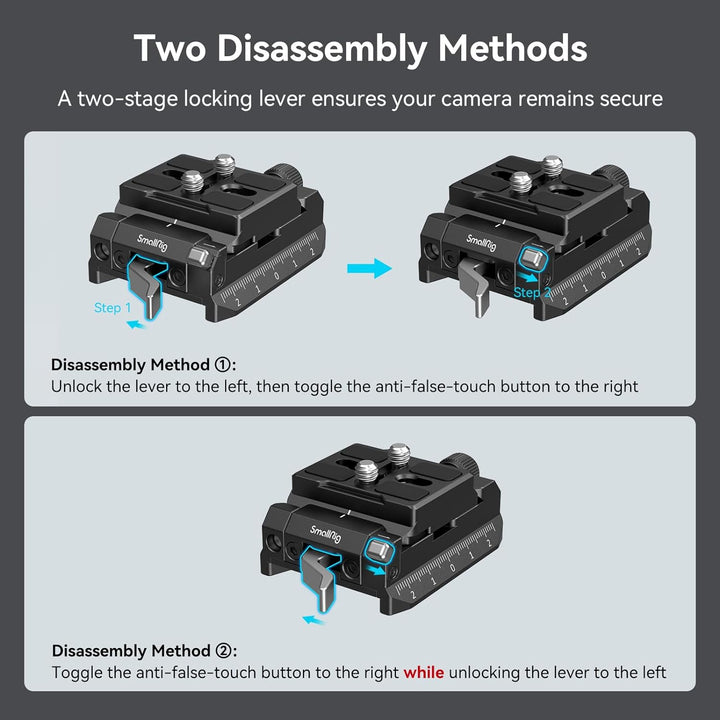 Two Disassembly Methods

A two-stage locking lever ensures your camera remains secure

SmallRig

2 1 0 1 2

Step 1

SmallRig

2 1 0 1 2

Step 2

Disassembly Method ①:
Unlock the lever to the left, then toggle the anti-false-touch button to the right

SmallRig

2 1 0 1 2

Disassembly Method ②:
Toggle the anti-false-touch button to the right while unlocking the lever to the left