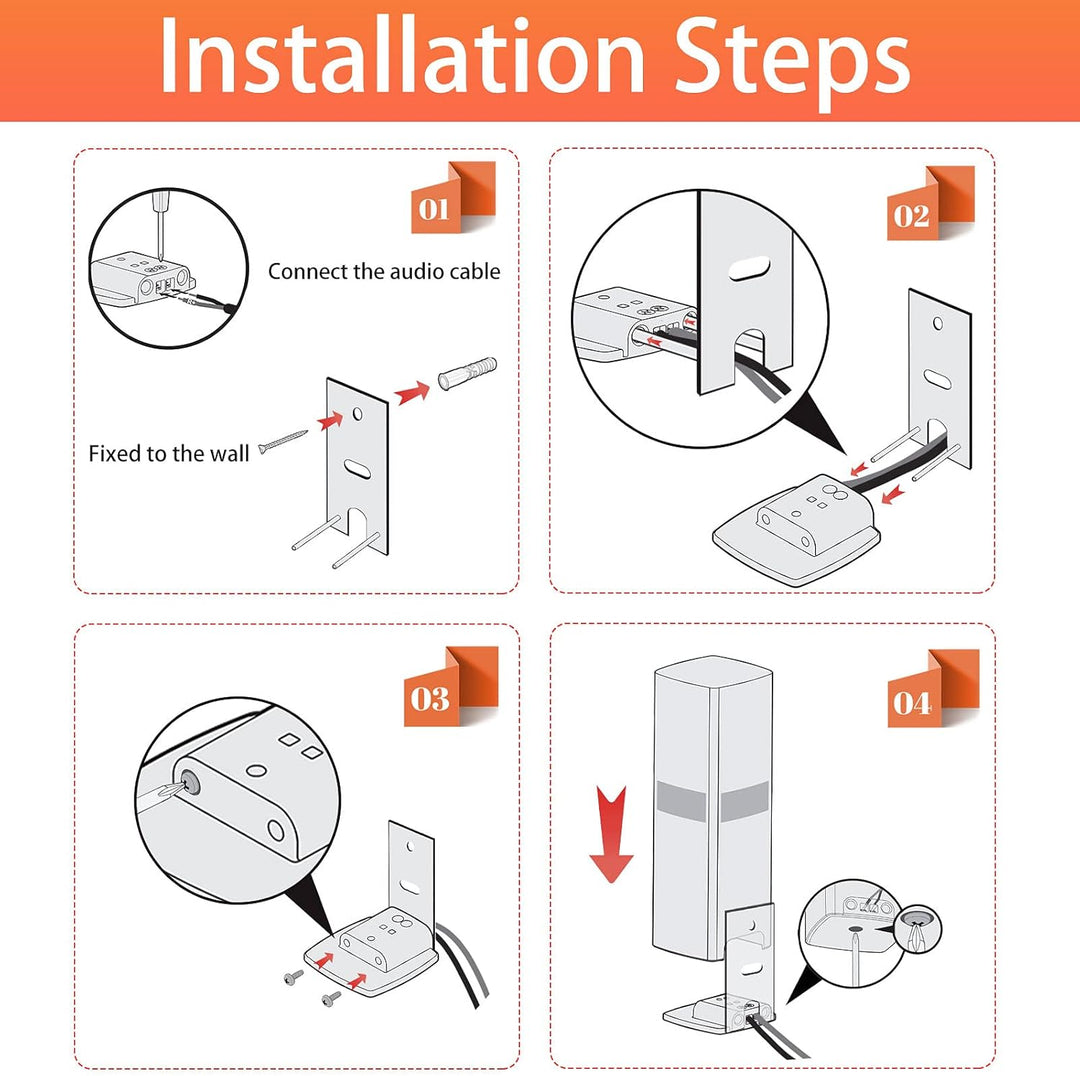 Installation Steps

01

Connect the audio cable

Fixed to the wall

02

03

04