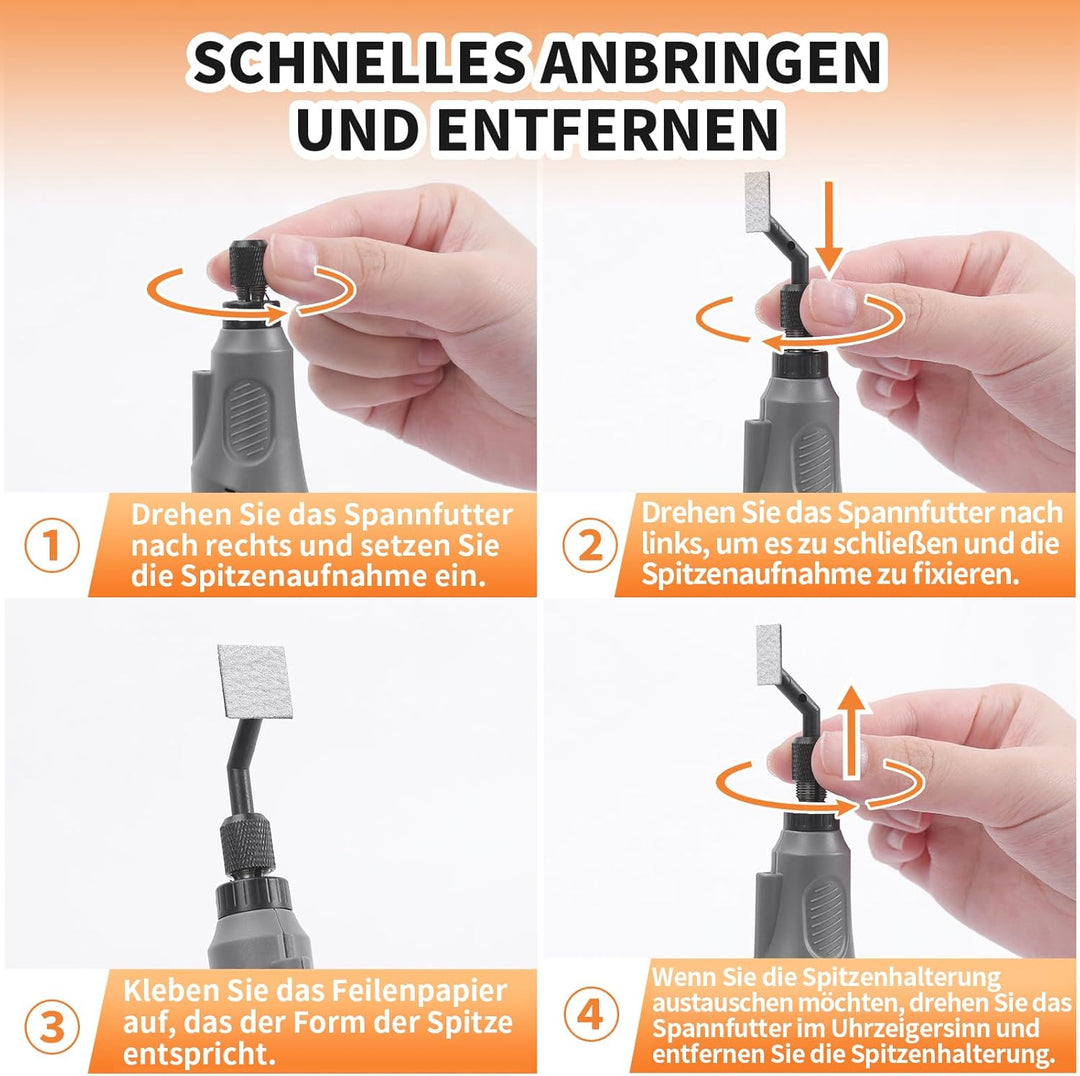 SCHNELLES ANBRINGEN UND ENTFERNEN

1 Drehen Sie das Spannfutter nach rechts und setzen Sie die Spitzenaufnahme ein.

2 Drehen Sie das Spannfutter nach links, um es zu schließen und die Spitzenaufnahme zu fixieren.

3 Kleben Sie das Feilenpapier auf, das der Form der Spitze entspricht.

4 Wenn Sie die Spitzenhalterung austauschen möchten, drehen Sie das Spannfutter im Uhrzeigersinn und entfernen Sie die Spitzenhalterung.