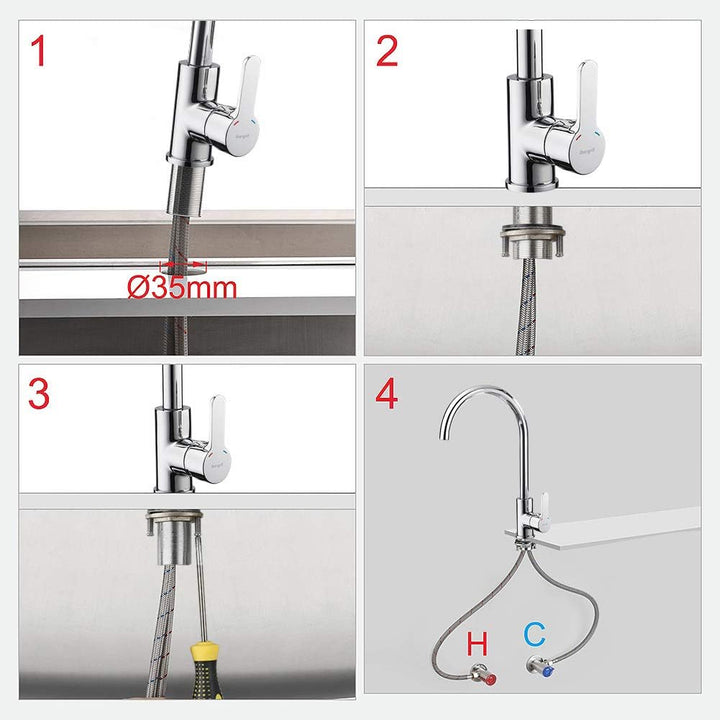 1

Ø35mm

2

3

4

H

C