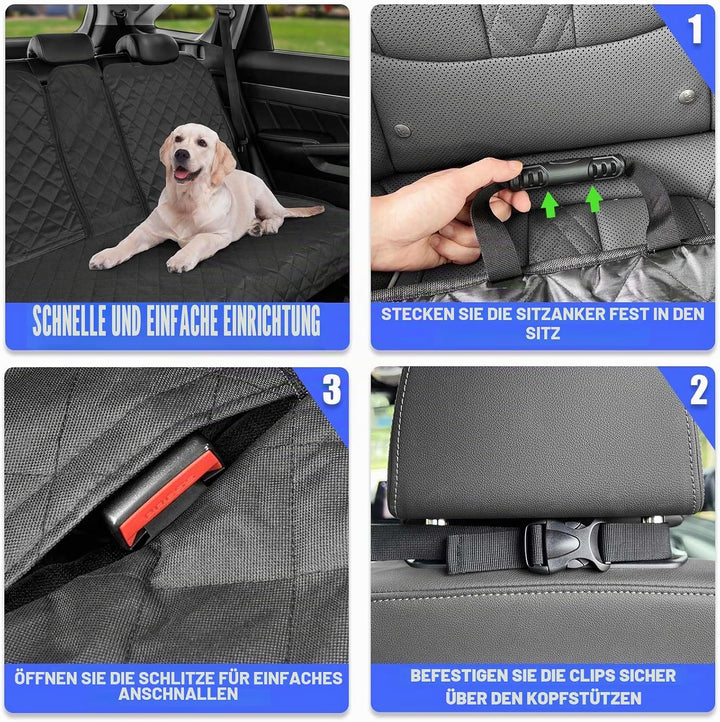 SCHNELLE UND EINFACHE EINRICHTUNG

1

STECKEN SIE DIE SITZANKER FEST IN DEN SITZ

3

ÖFFNEN SIE DIE SCHLITZE FÜR EINFACHES ANSCHNALLEN

2

BEFESTIGEN SIE DIE CLIPS SICHER ÜBER DEN KOPFSTÜTZEN