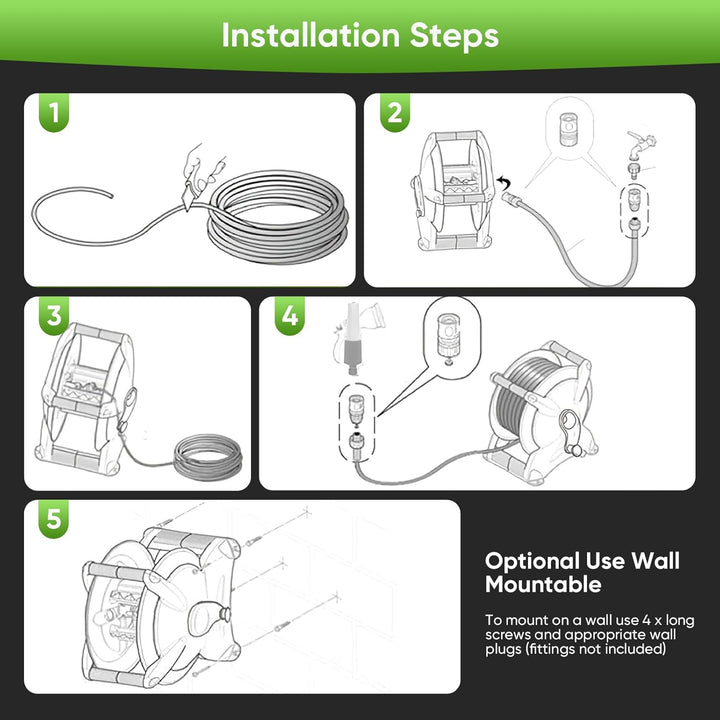 Installation Steps

1

2

3

4

5

Optional Use Wall Mountable

To mount on a wall use 4 x long screws and appropriate wall plugs (fittings not included)