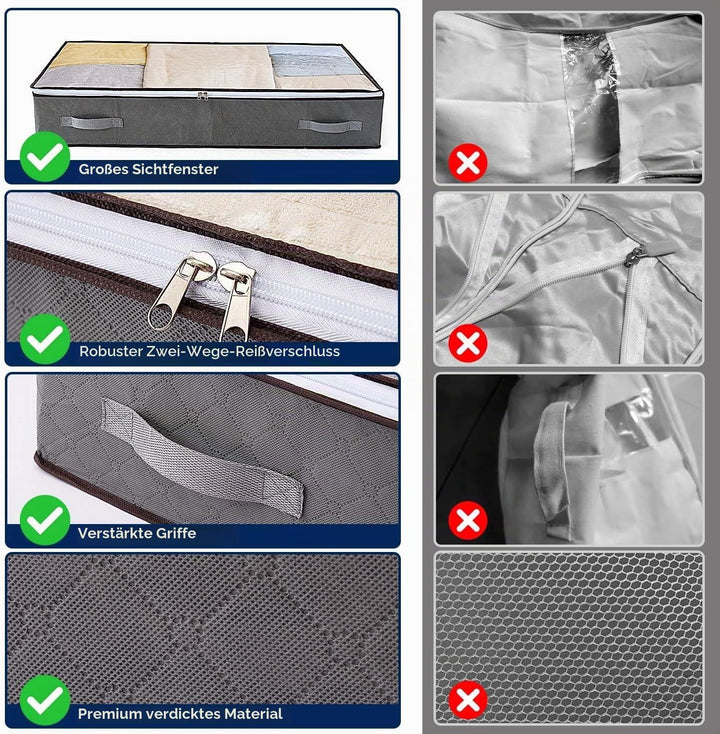 Großes Sichtfenster

Robuster Zwei-Wege-Reißverschluss

Verstärkte Griffe

Premium verdicktes Material