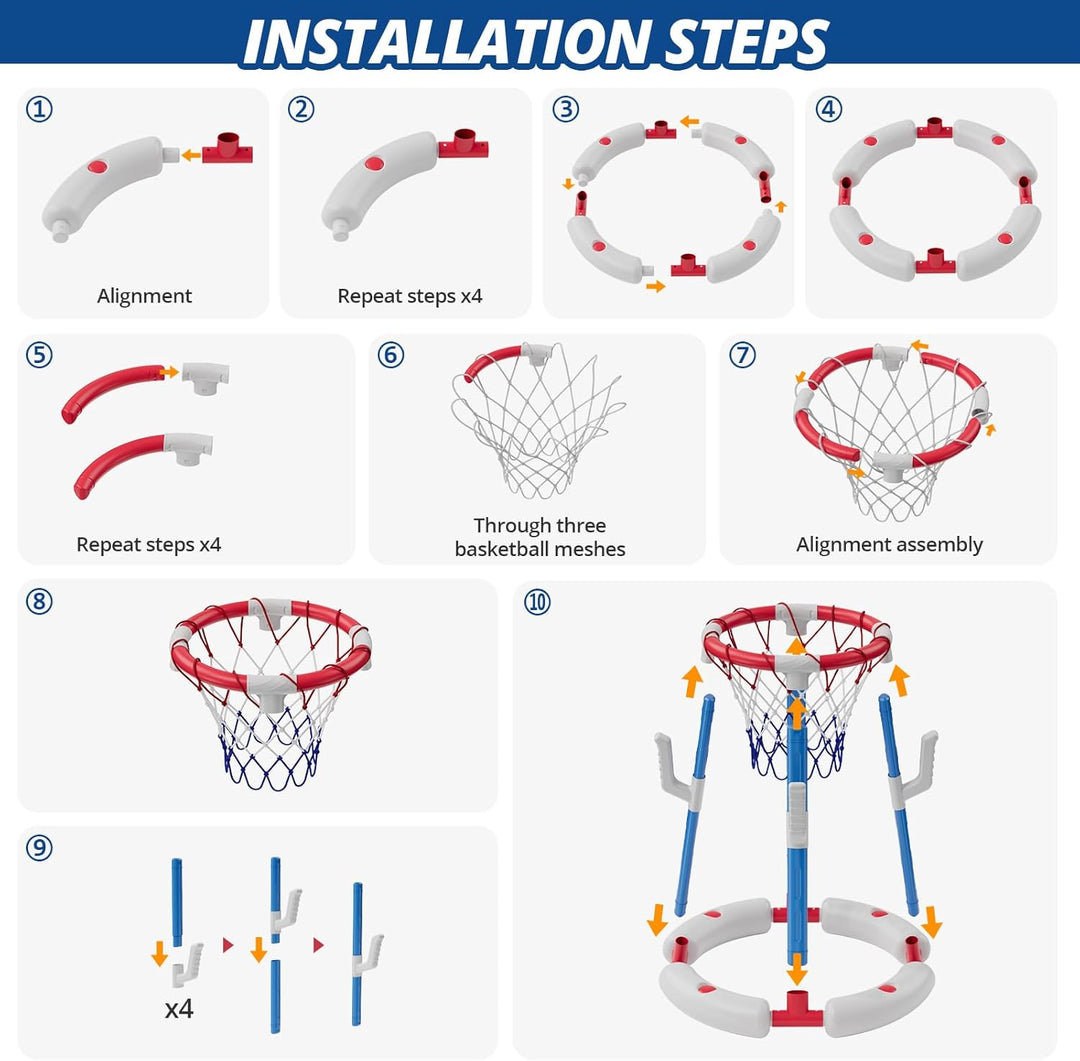 INSTALLATION STEPS

①

Alignment

②

Repeat steps x4

③

④

⑤

Repeat steps x4

⑥

Through three basketball meshes

⑦

Alignment assembly

⑧

⑨

x4

⑩