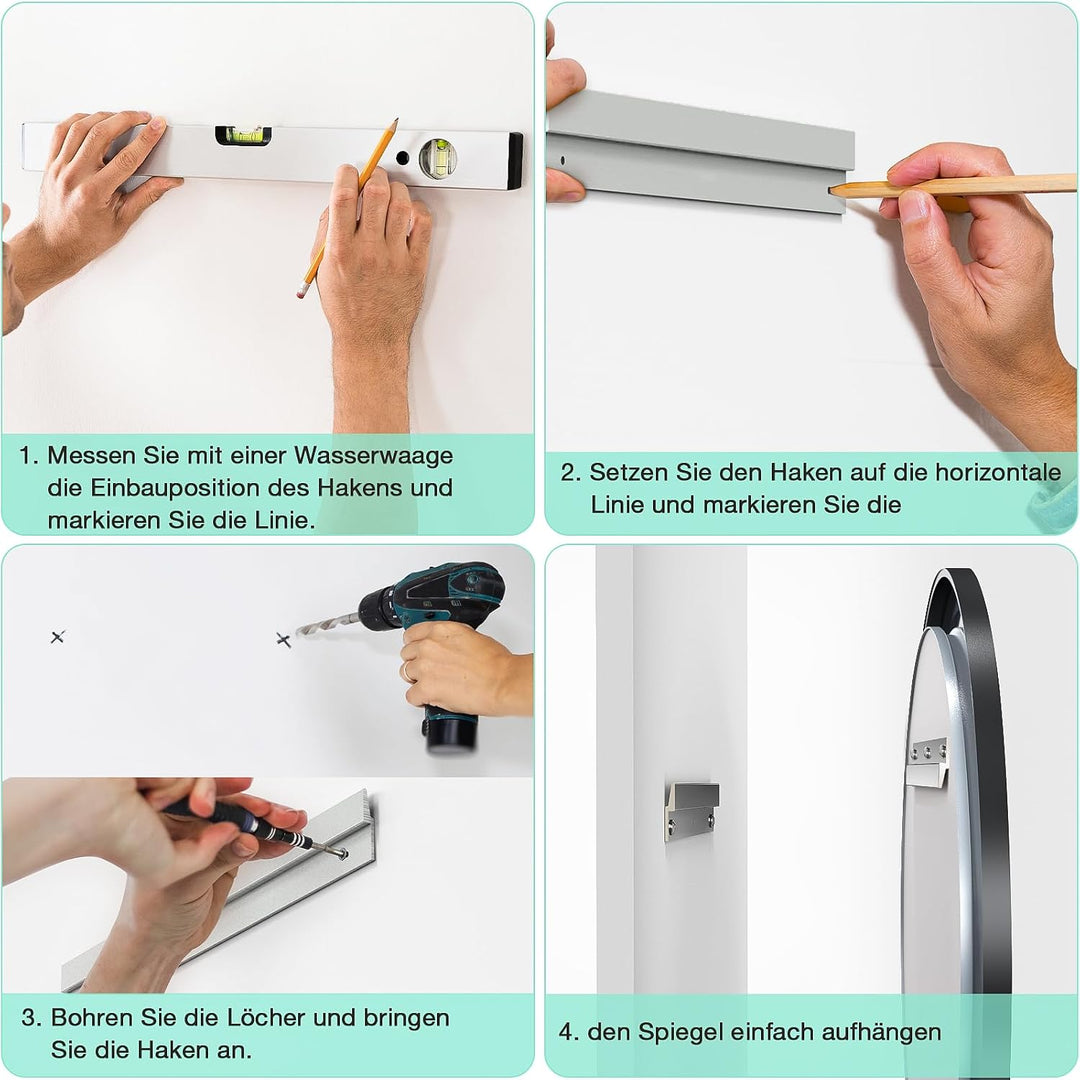 1. Messen Sie mit einer Wasserwaage die Einbauposition des Hakens und markieren Sie die Linie.

2. Setzen Sie den Haken auf die horizontale Linie und markieren Sie die

3. Bohren Sie die Löcher und bringen Sie die Haken an.

4. den Spiegel einfach aufhängen