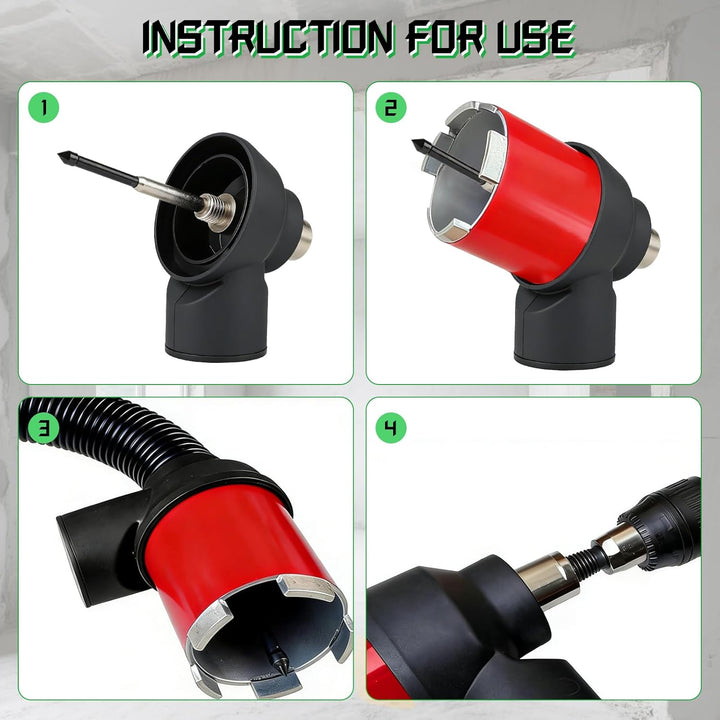 INSTRUCTION FOR USE

1

2

3

4