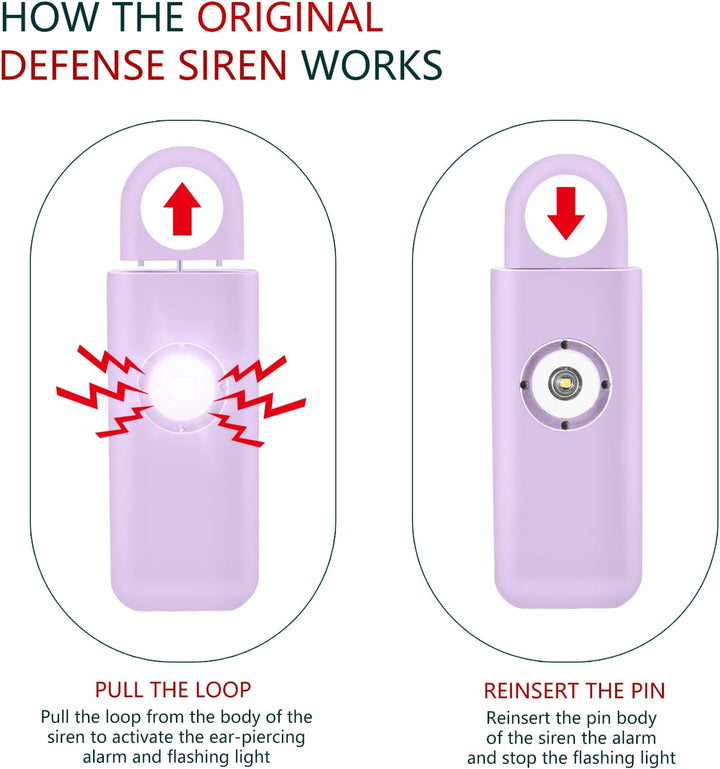 HOW THE ORIGINAL DEFENSE SIREN WORKS

PULL THE LOOP
Pull the loop from the body of the siren to activate the ear-piercing alarm and flashing light

REINSERT THE PIN
Reinsert the pin body of the siren the alarm and stop the flashing light