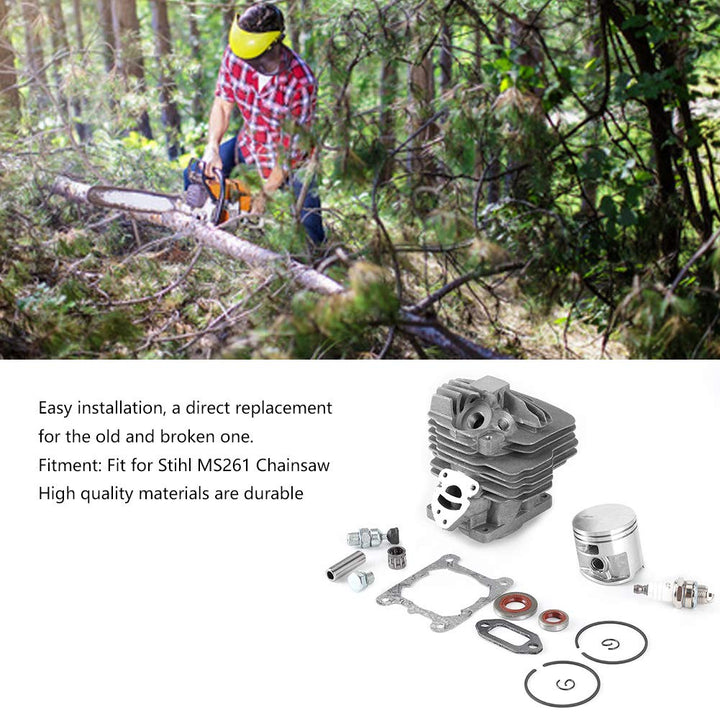 Easy installation, a direct replacement for the old and broken one.
Fitment: Fit for Stihl MS261 Chainsaw
High quality materials are durable