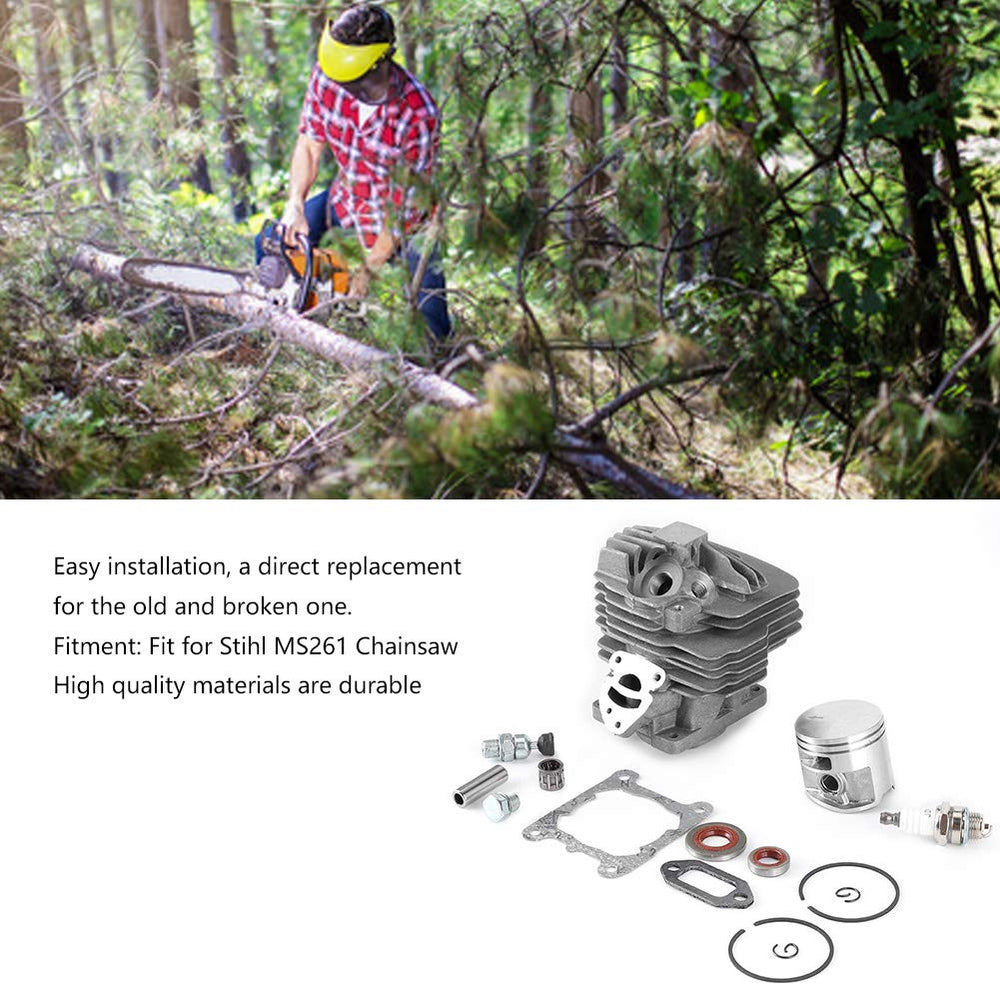 Easy installation, a direct replacement for the old and broken one.
Fitment: Fit for Stihl MS261 Chainsaw
High quality materials are durable