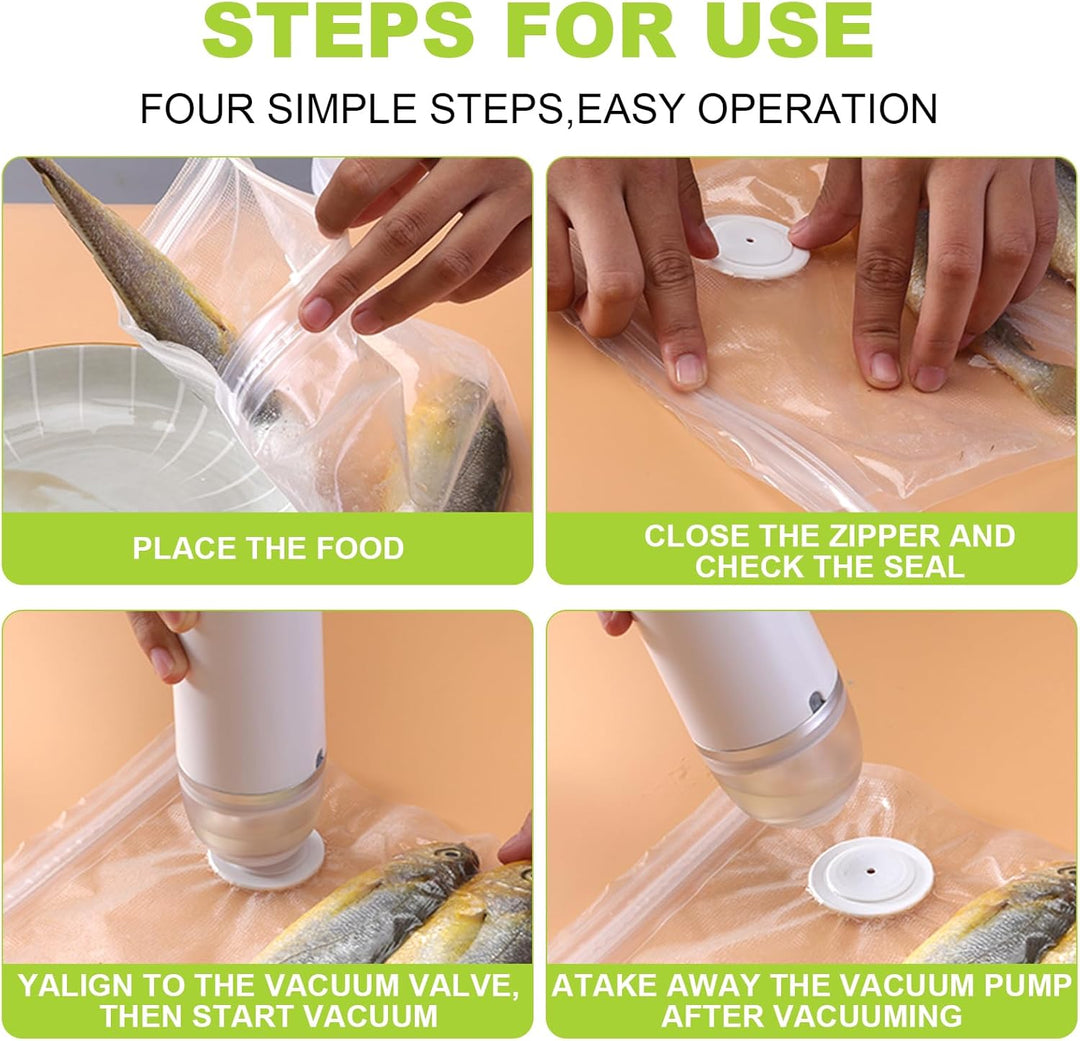 STEPS FOR USE

FOUR SIMPLE STEPS,EASY OPERATION

PLACE THE FOOD

CLOSE THE ZIPPER AND CHECK THE SEAL

YALIGN TO THE VACUUM VALVE, THEN START VACUUM

ATAKE AWAY THE VACUUM PUMP AFTER VACUUMING