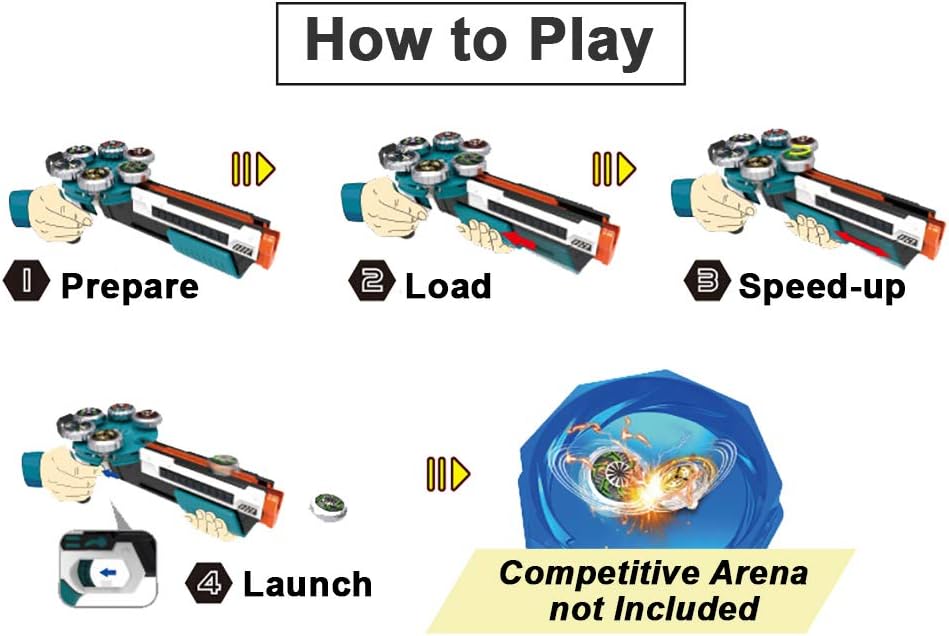 How to Play

1 Prepare

2 Load

3 Speed-up

4 Launch

Competitive Arena not Included