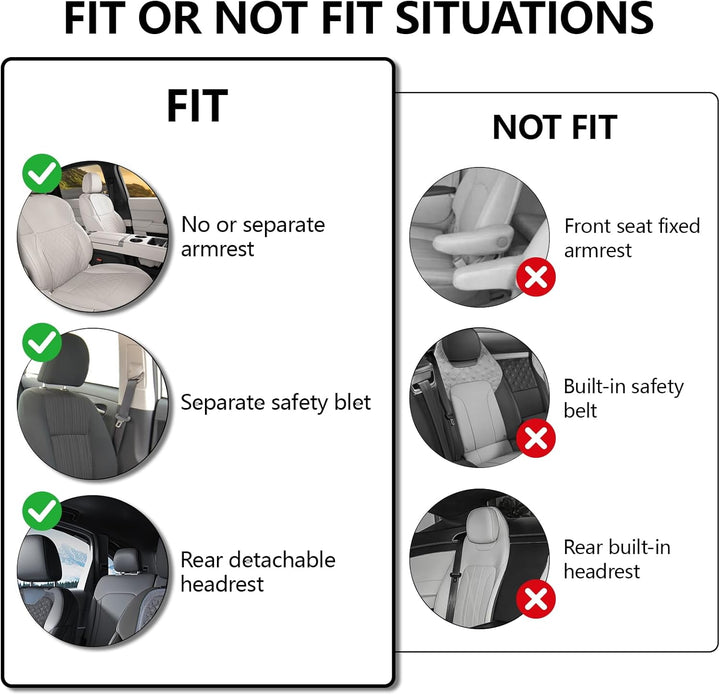 FIT OR NOT FIT SITUATIONS

FIT

No or separate armrest

Separate safety blet

Rear detachable headrest

NOT FIT

Front seat fixed armrest

Built-in safety belt

Rear built-in headrest