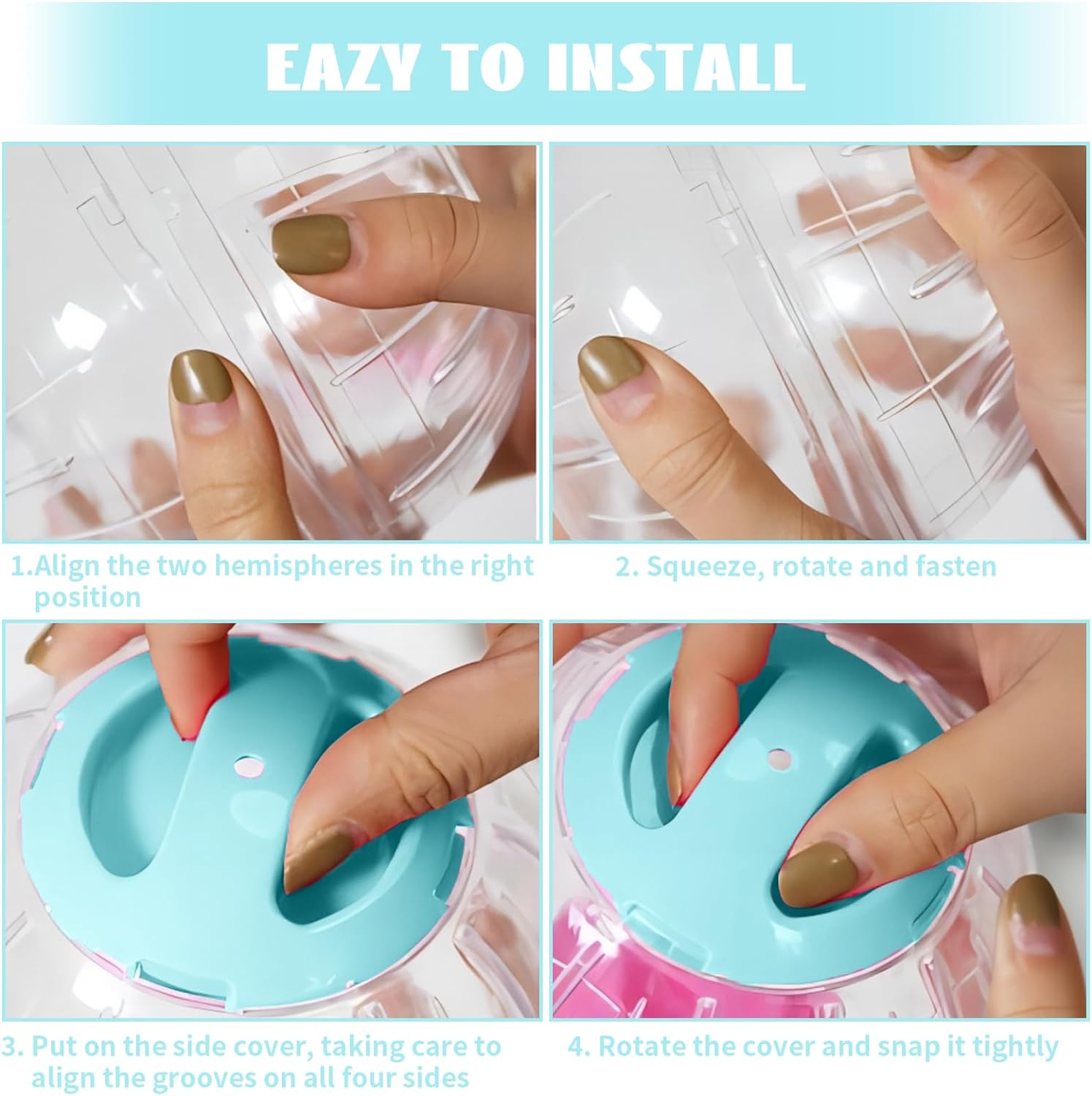 EAZY TO INSTALL

1.Align the two hemispheres in the right position

2. Squeeze, rotate and fasten

3. Put on the side cover, taking care to align the grooves on all four sides

4. Rotate the cover and snap it tightly