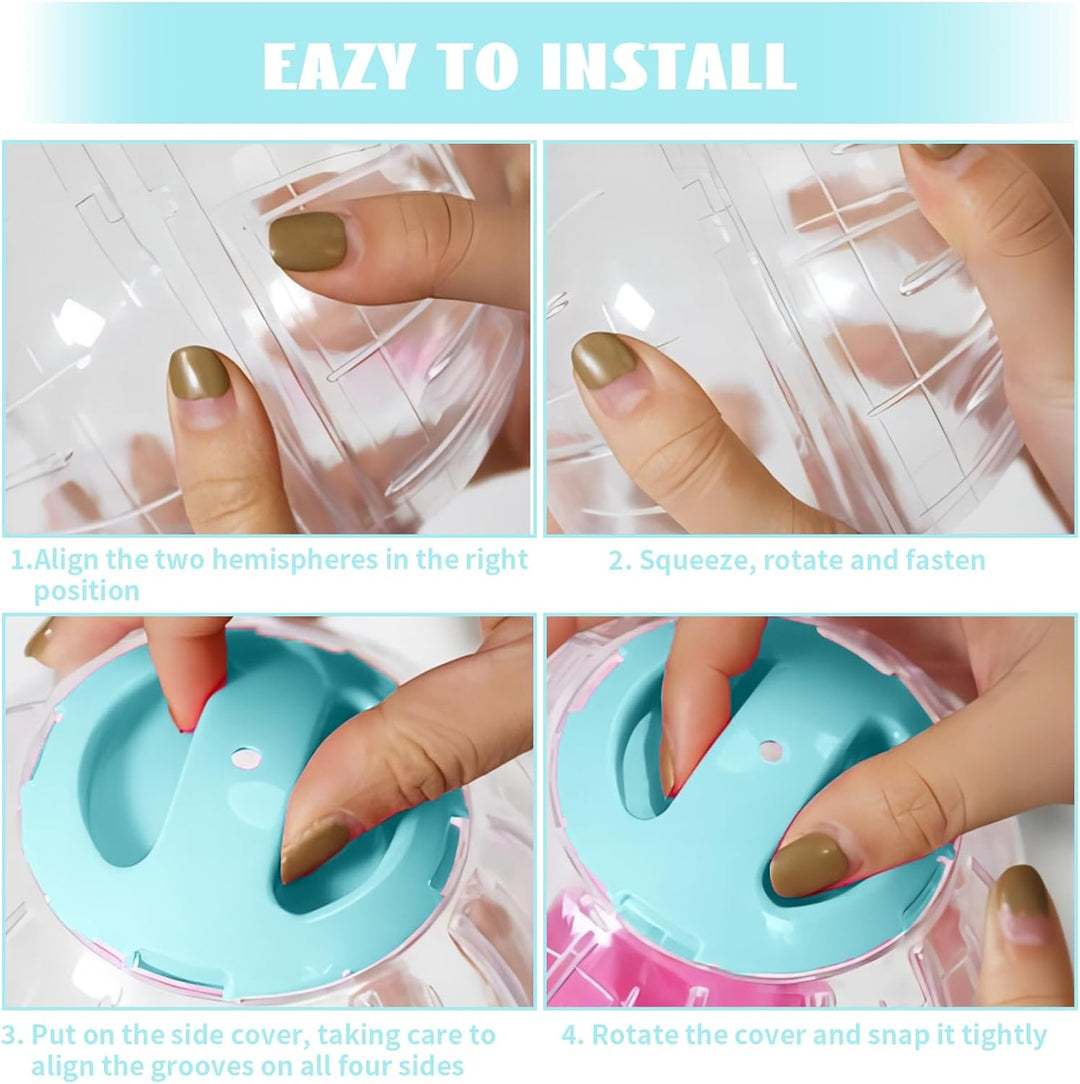 EAZY TO INSTALL

1.Align the two hemispheres in the right position

2. Squeeze, rotate and fasten

3. Put on the side cover, taking care to align the grooves on all four sides

4. Rotate the cover and snap it tightly