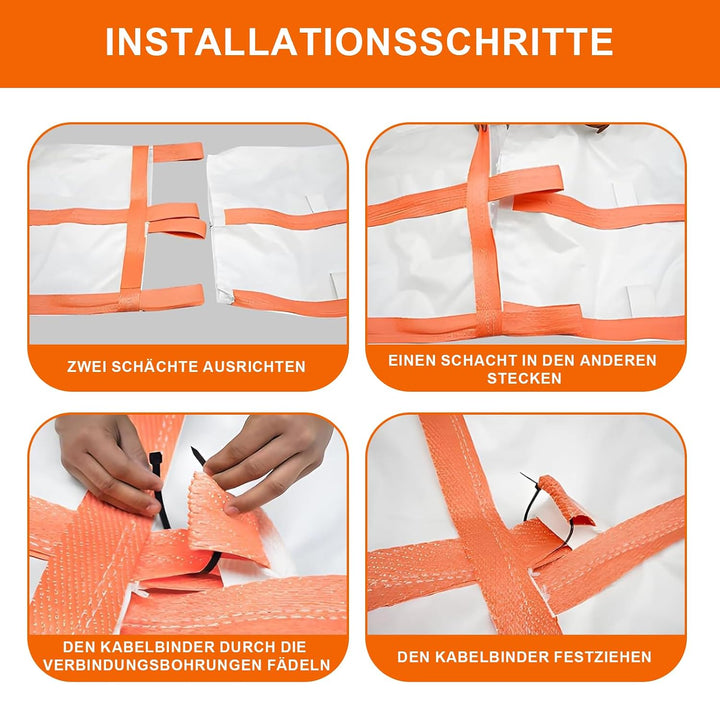 INSTALLATIONSSCHRITTE

ZWEI SCHÄCHTE AUSRICHTEN

EINEN SCHACHT IN DEN ANDEREN STECKEN

DEN KABELBINDER DURCH DIE VERBINDUNGSBOHRUNGEN FÄDELN

DEN KABELBINDER FESTZIEHEN