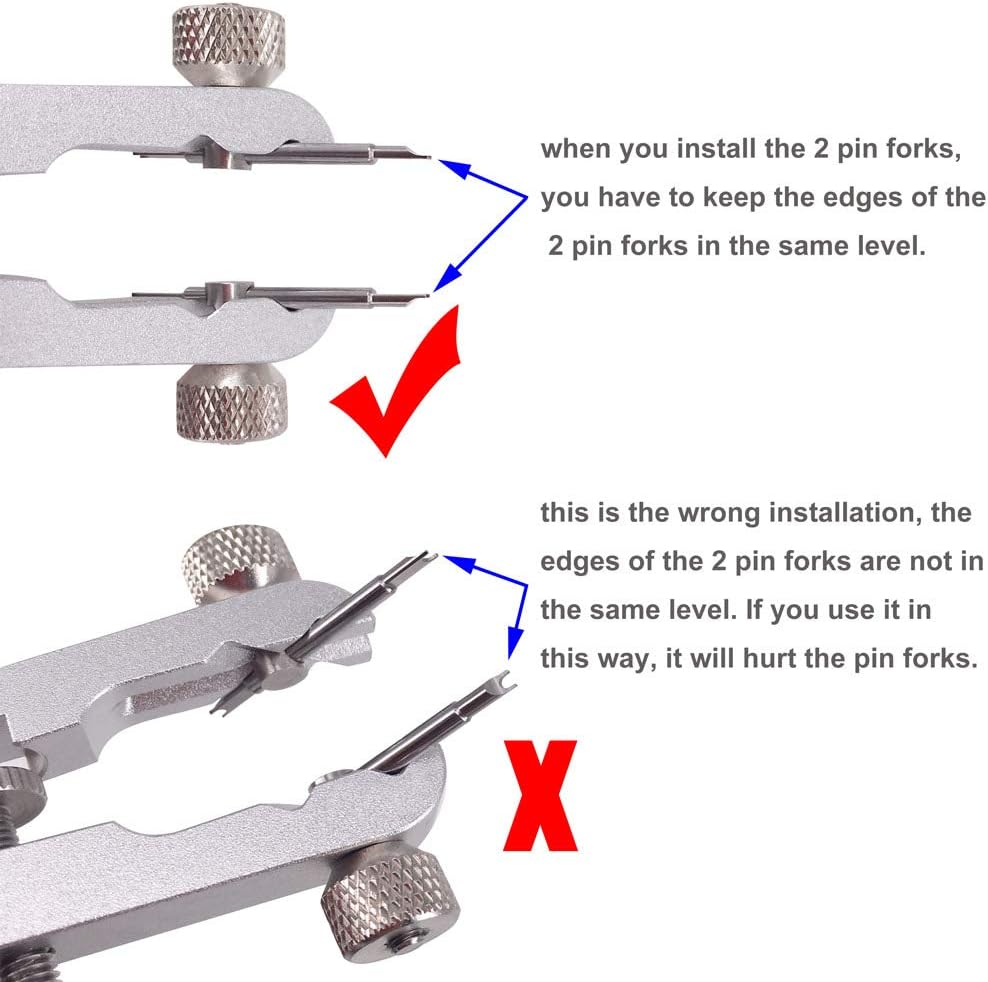 when you install the 2 pin forks, you have to keep the edges of the 2 pin forks in the same level.

this is the wrong installation, the edges of the 2 pin forks are not in the same level. If you use it in this way, it will hurt the pin forks.

X