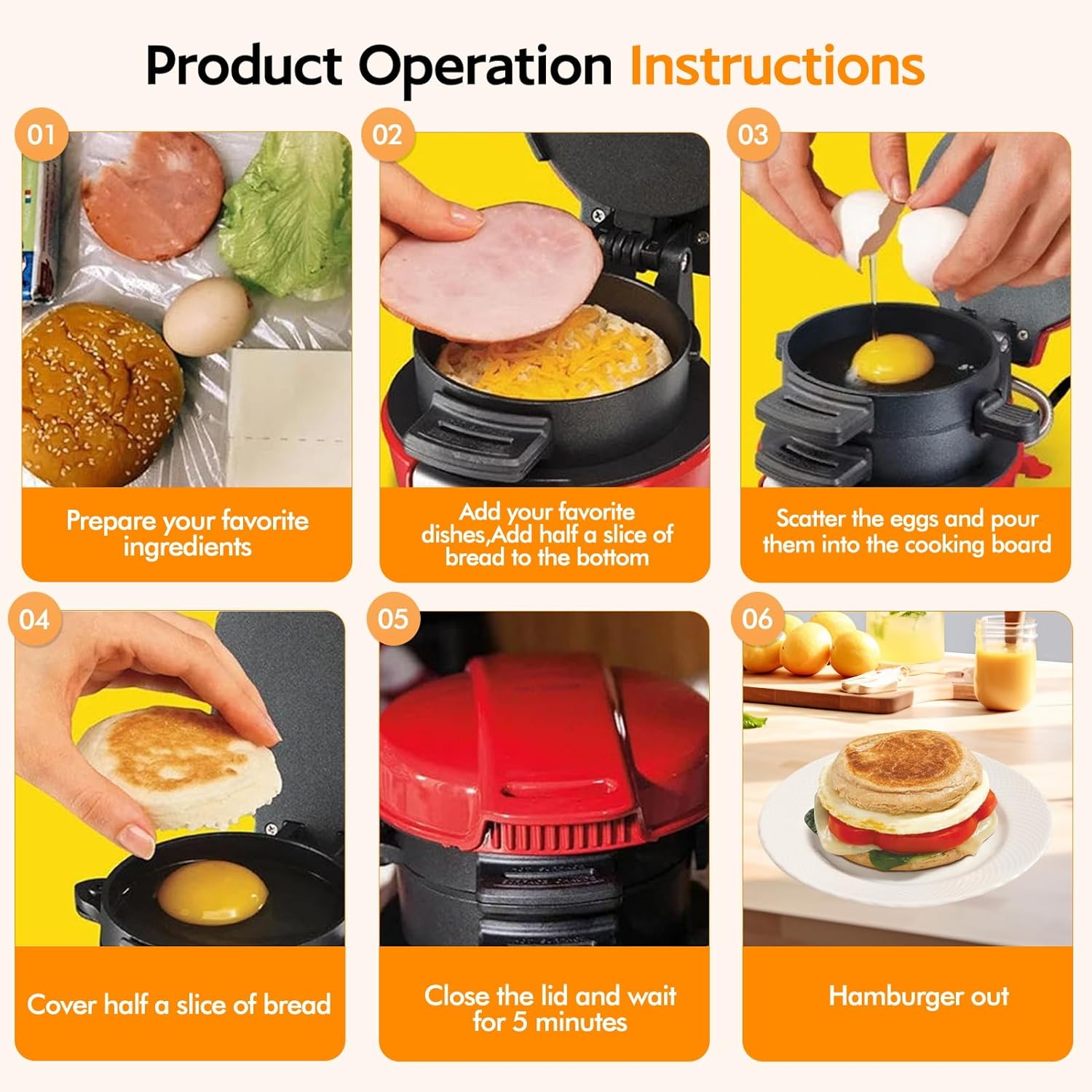 Product Operation Instructions

01

Prepare your favorite ingredients

02

Add your favorite dishes,Add half a slice of bread to the bottom

03

Scatter the eggs and pour them into the cooking board

04

Cover half a slice of bread

05

Close the lid and wait for 5 minutes

06

Hamburger out