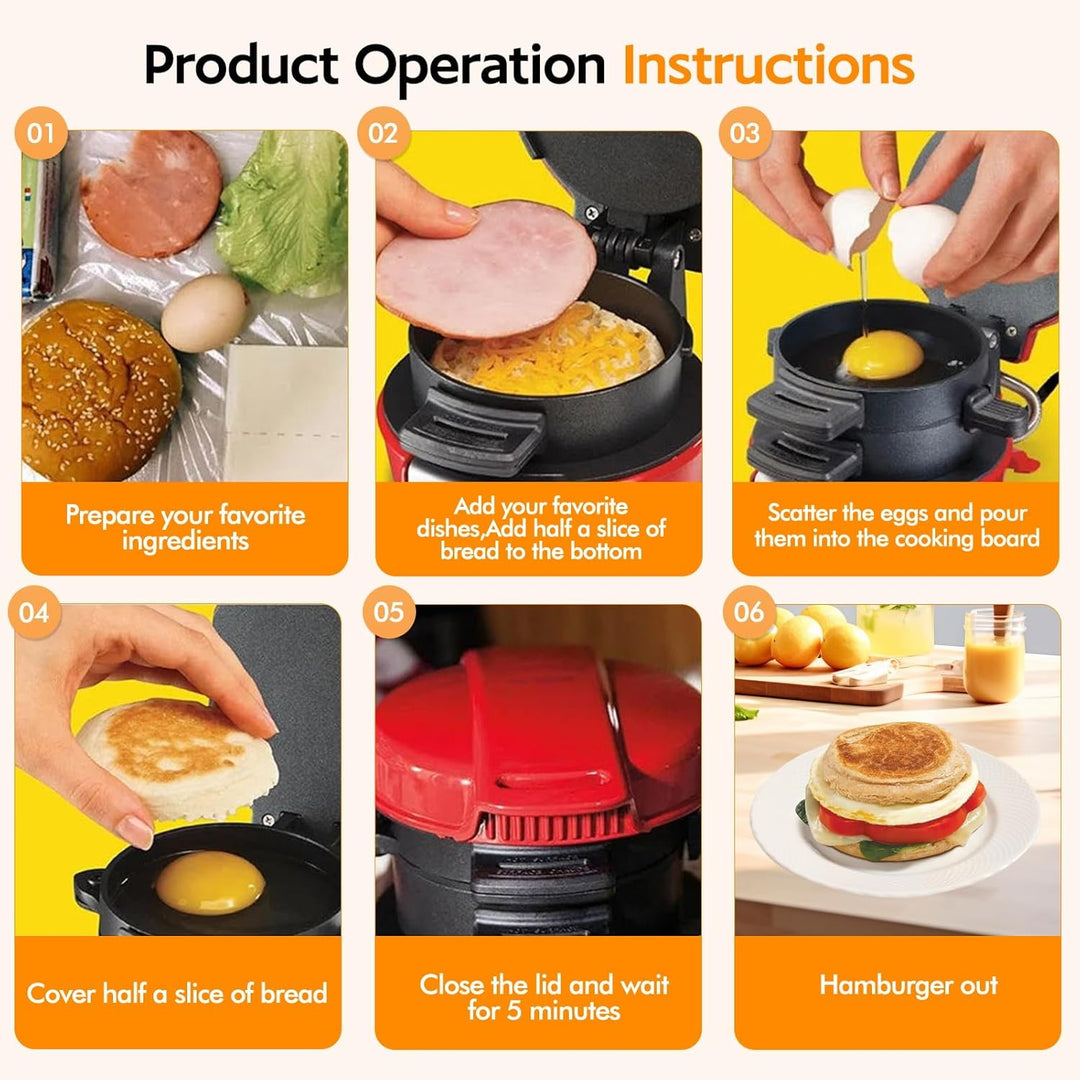 Product Operation Instructions

01

Prepare your favorite ingredients

02

Add your favorite dishes,Add half a slice of bread to the bottom

03

Scatter the eggs and pour them into the cooking board

04

Cover half a slice of bread

05

Close the lid and wait for 5 minutes

06

Hamburger out