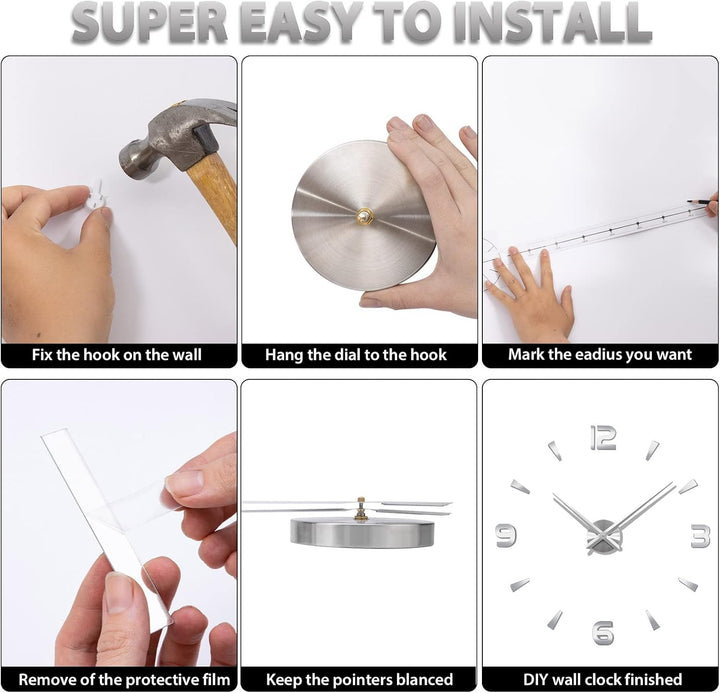 SUPER EASY TO INSTALL

Fix the hook on the wall

Hang the dial to the hook

Mark the eadius you want

Remove of the protective film

Keep the pointers blanced

12
9
3
6

DIY wall clock finished